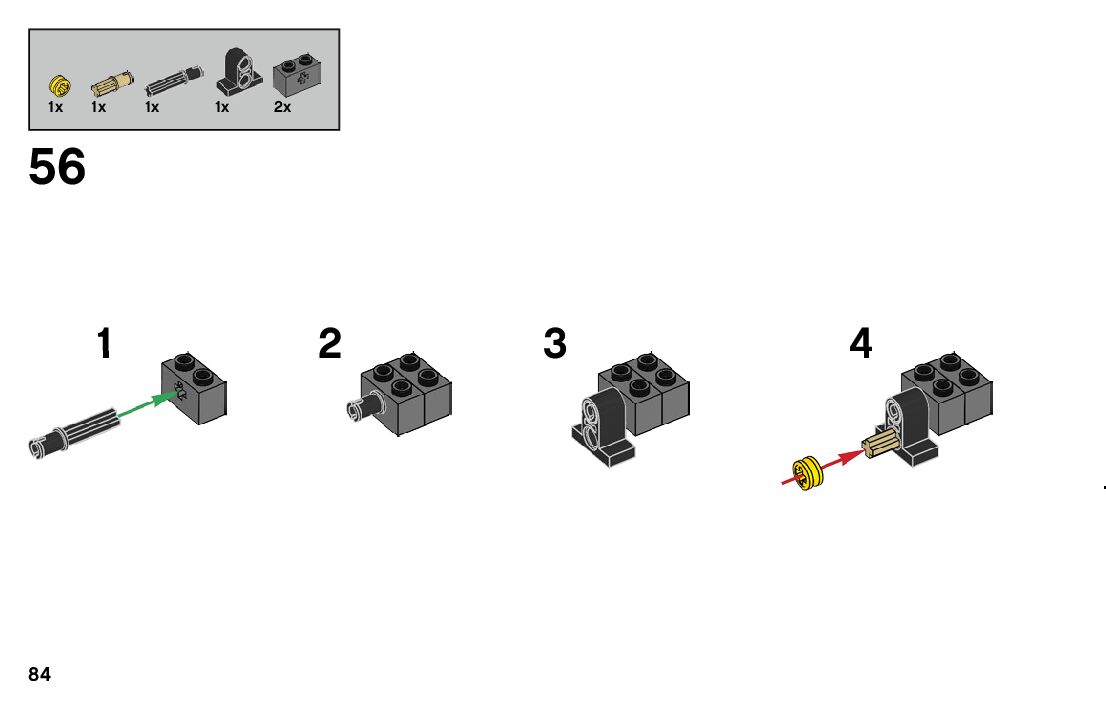 1x 1x 1x 1x 2x

56

1

2

3

4

84