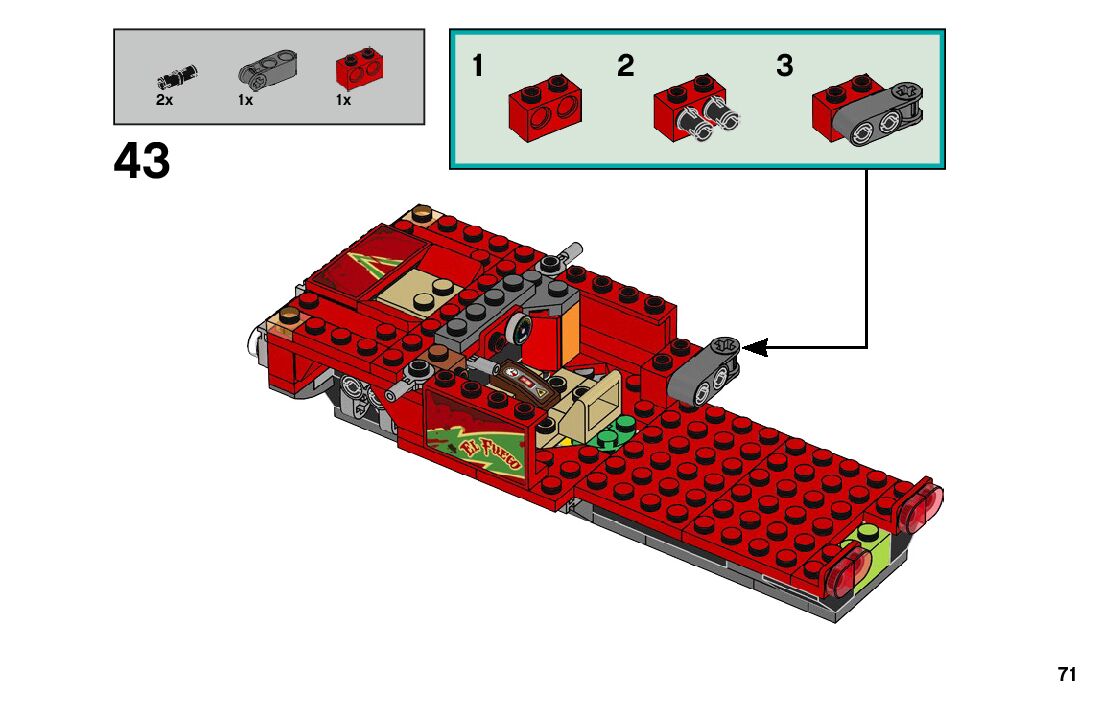 2x 1x 1x

43

1 2 3

El Fuego

71