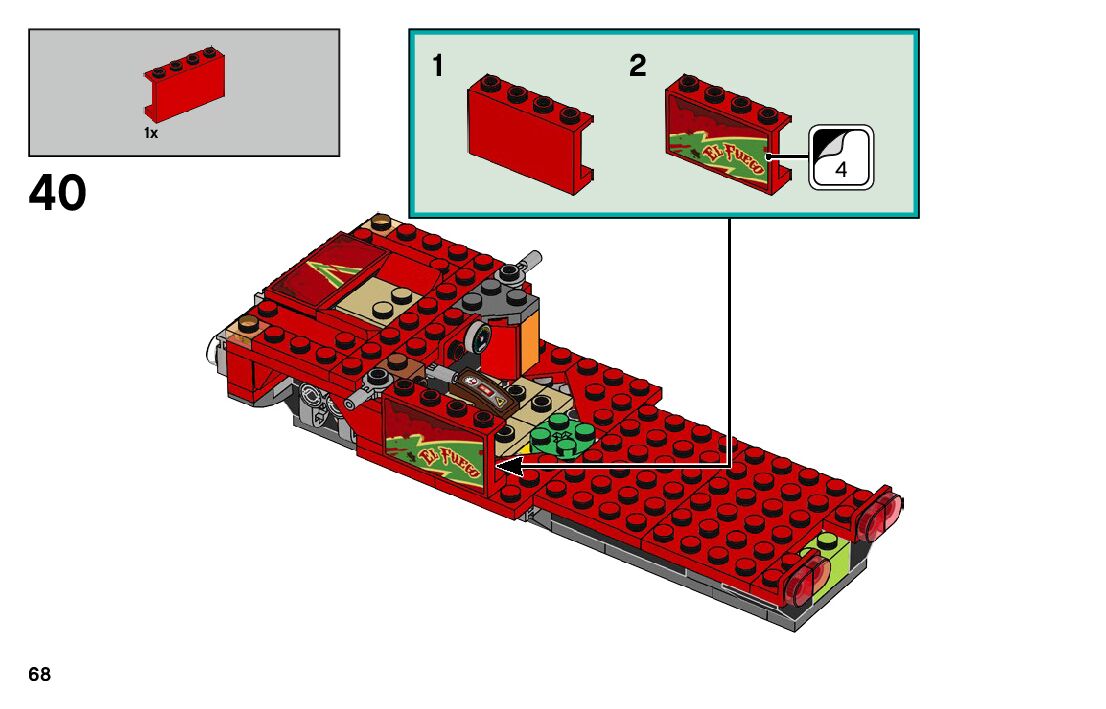 1x

40

1

2

EL FUEGO

4

EL FUEGO

68