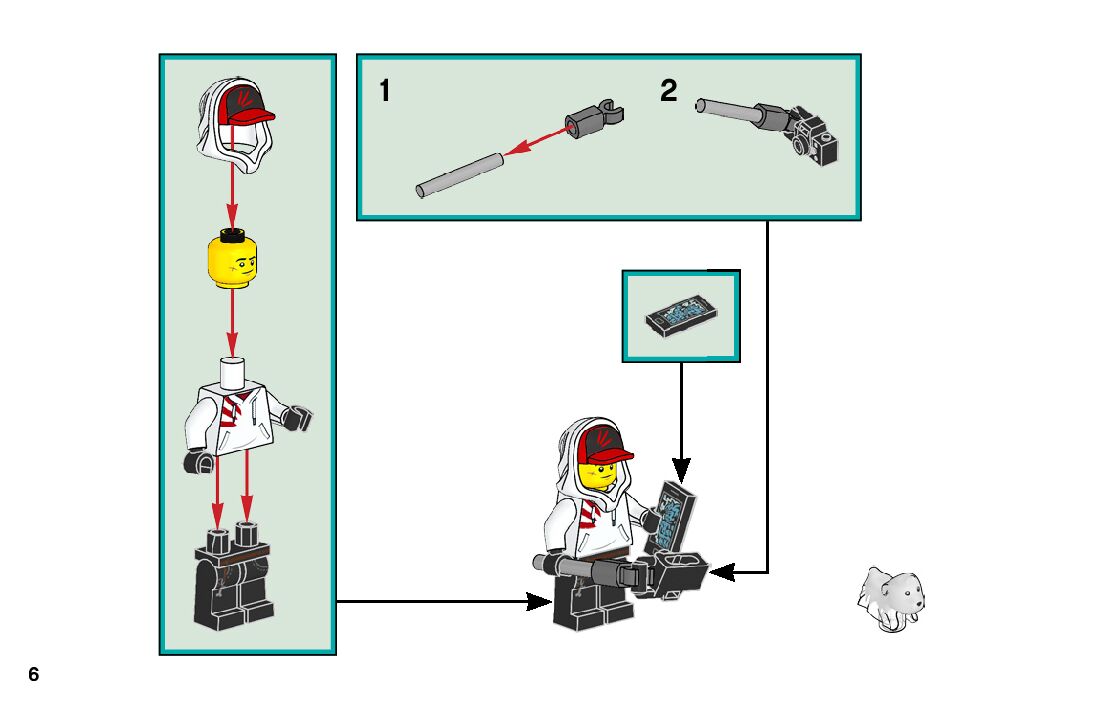 1

2

6