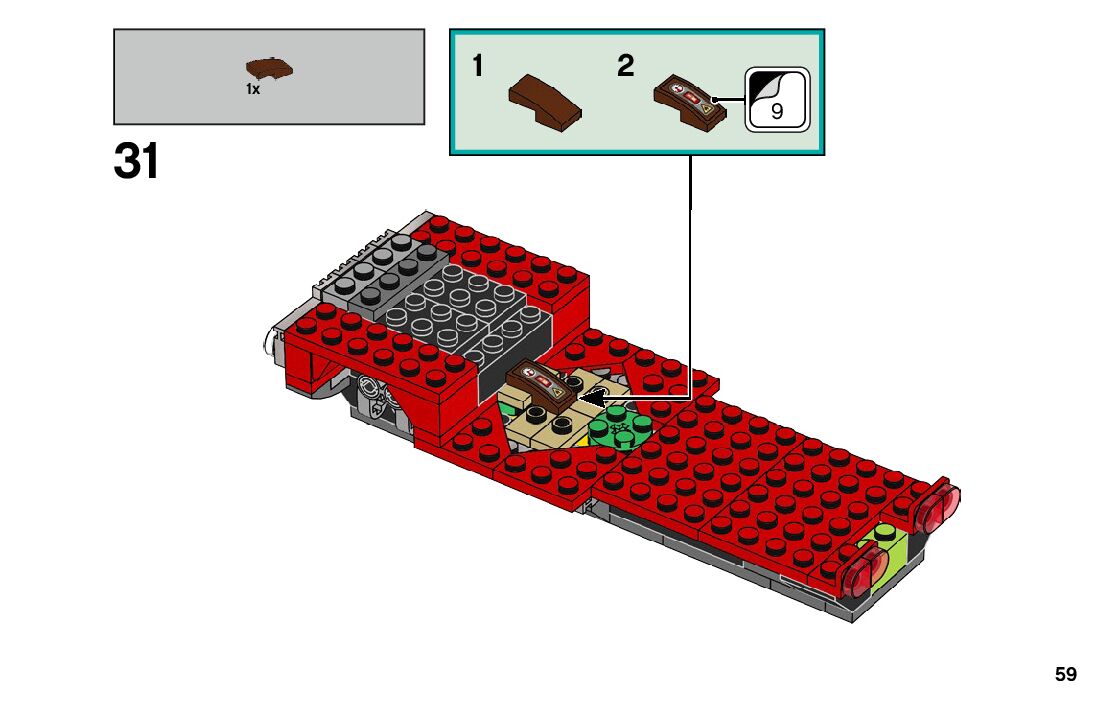 1x

31

1

2

9

59