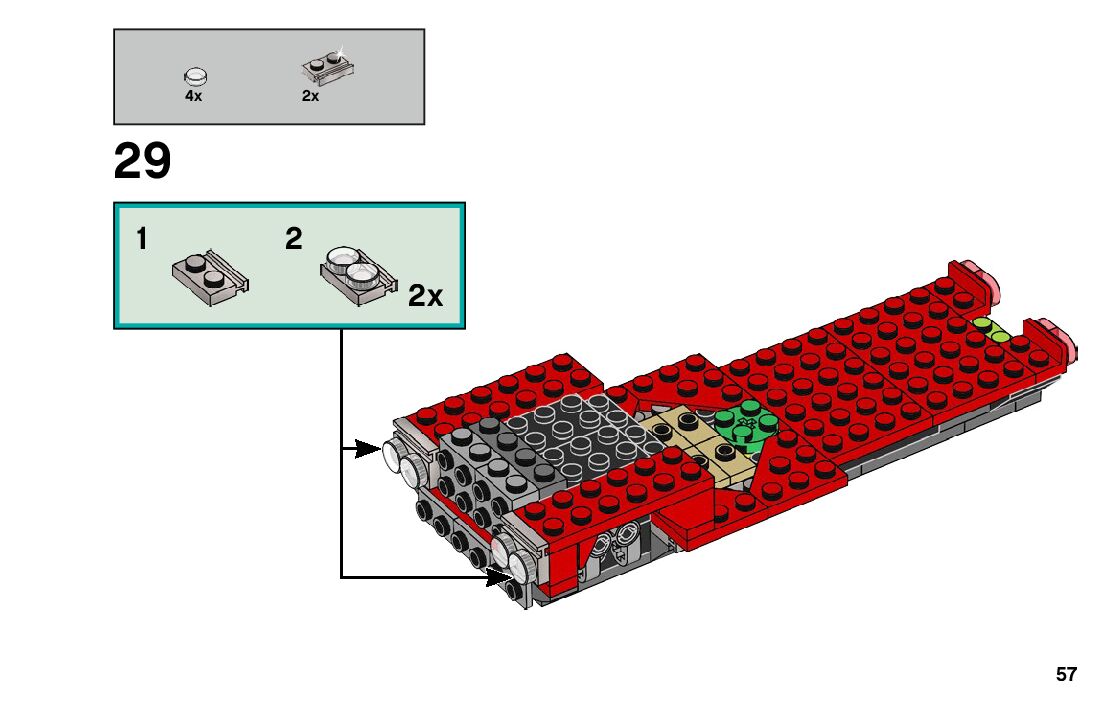 4x
2x

29

1
2
2x

57