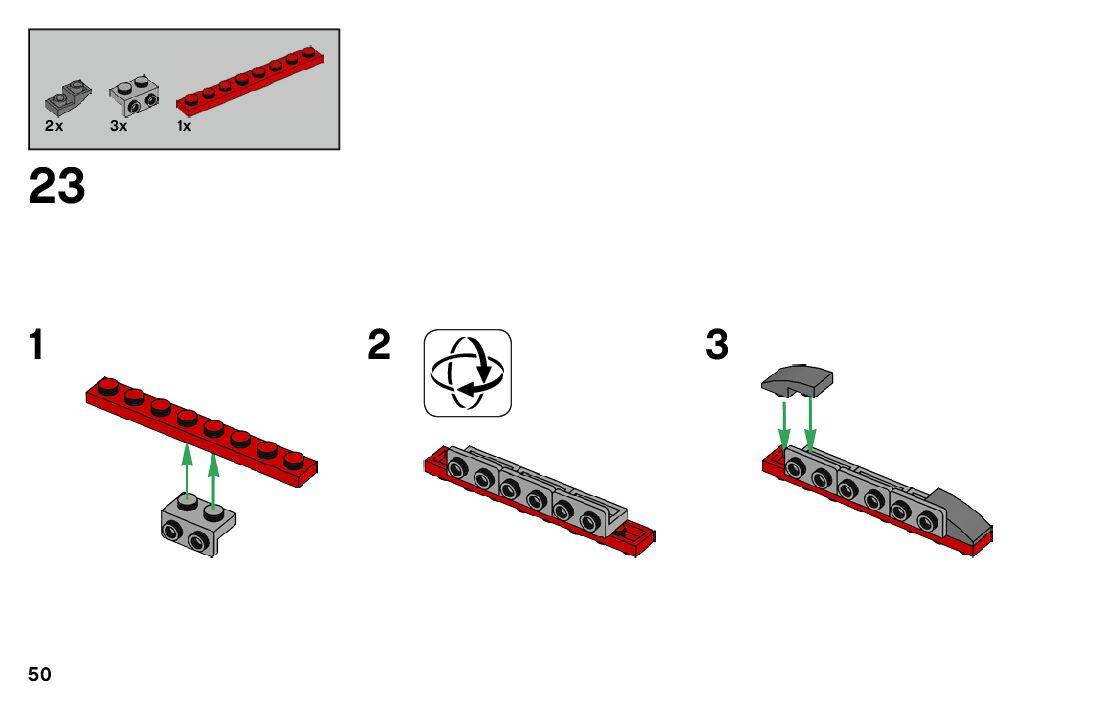 2x
3x
1x

23

1

2

3

50