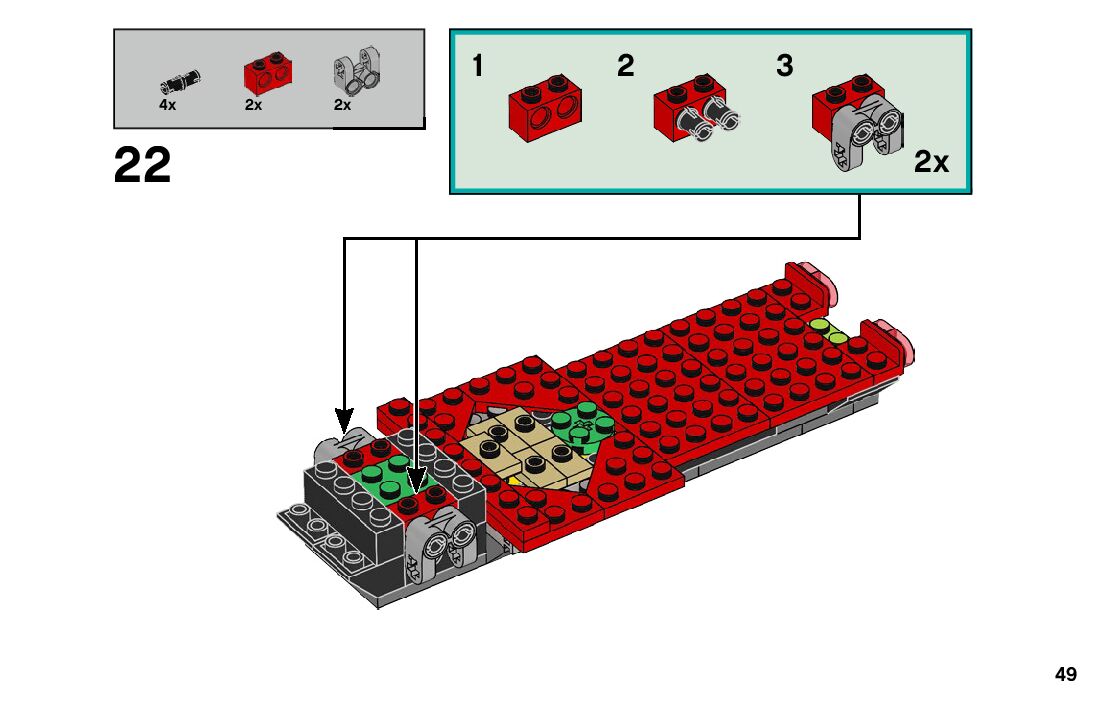 4x 2x 2x

22

1 2 3

2x

49