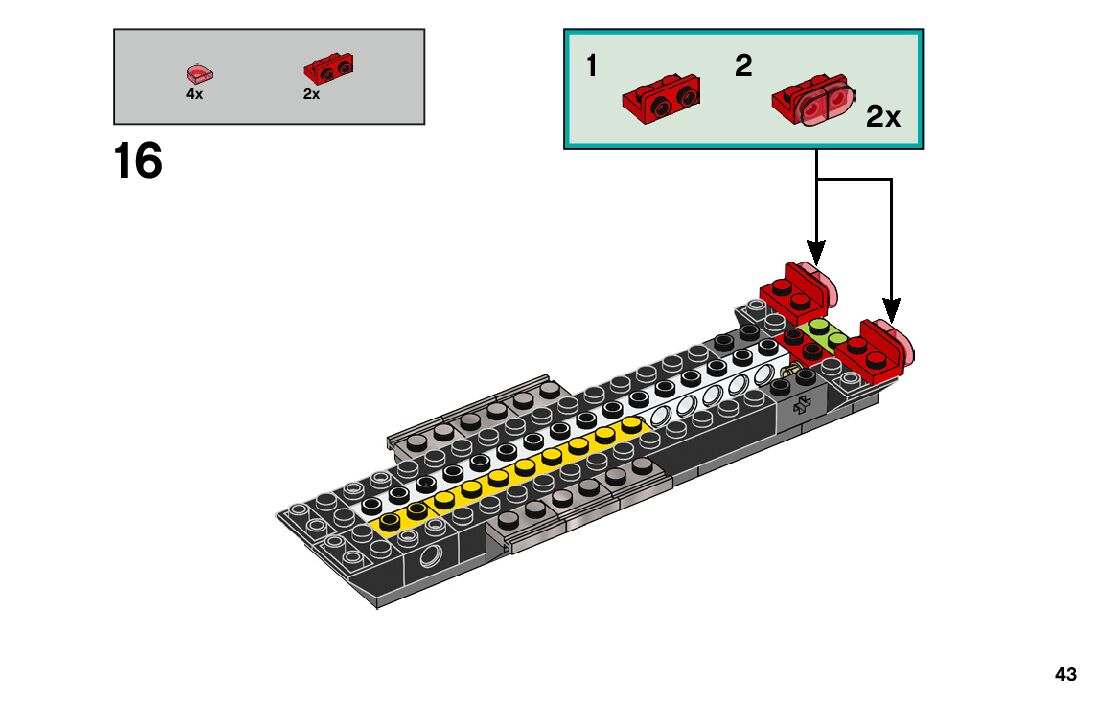 4x
2x

16

1
2
2x

43