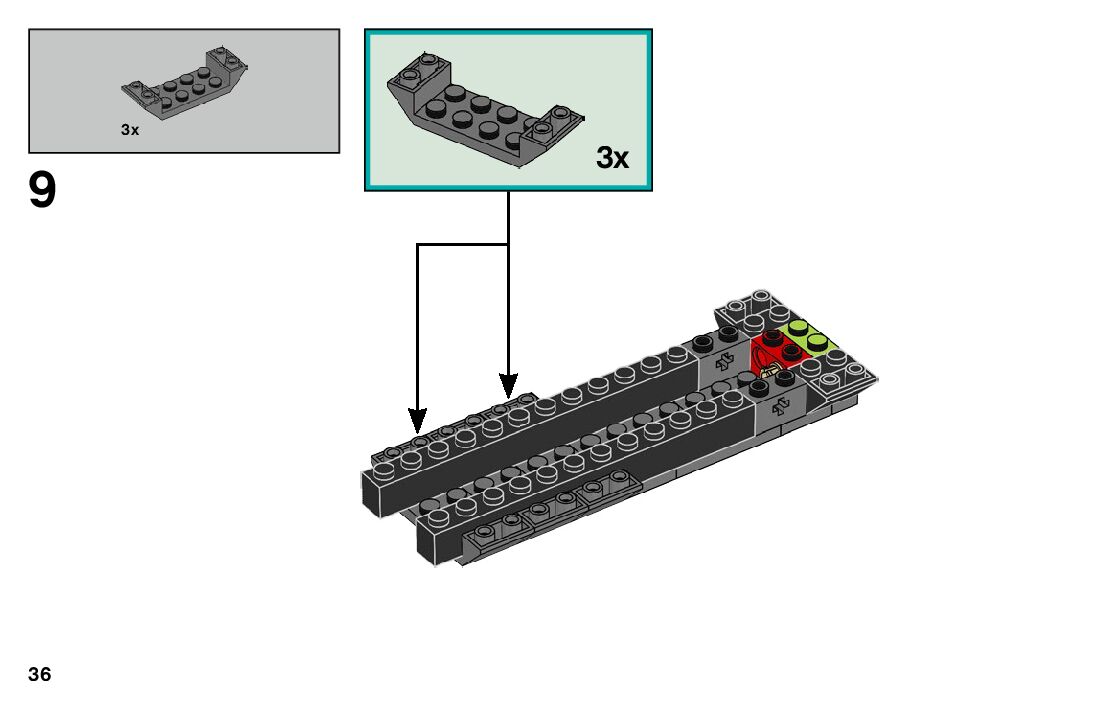 3x

9

3x

36