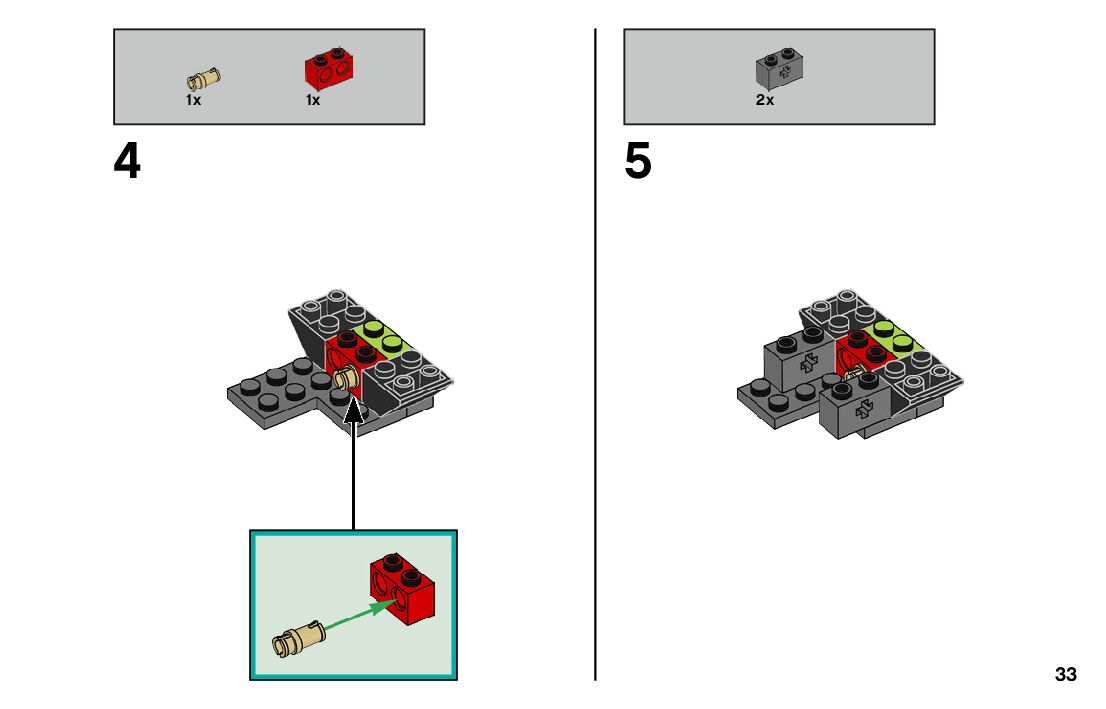 1x 1x

4

2x

5

33