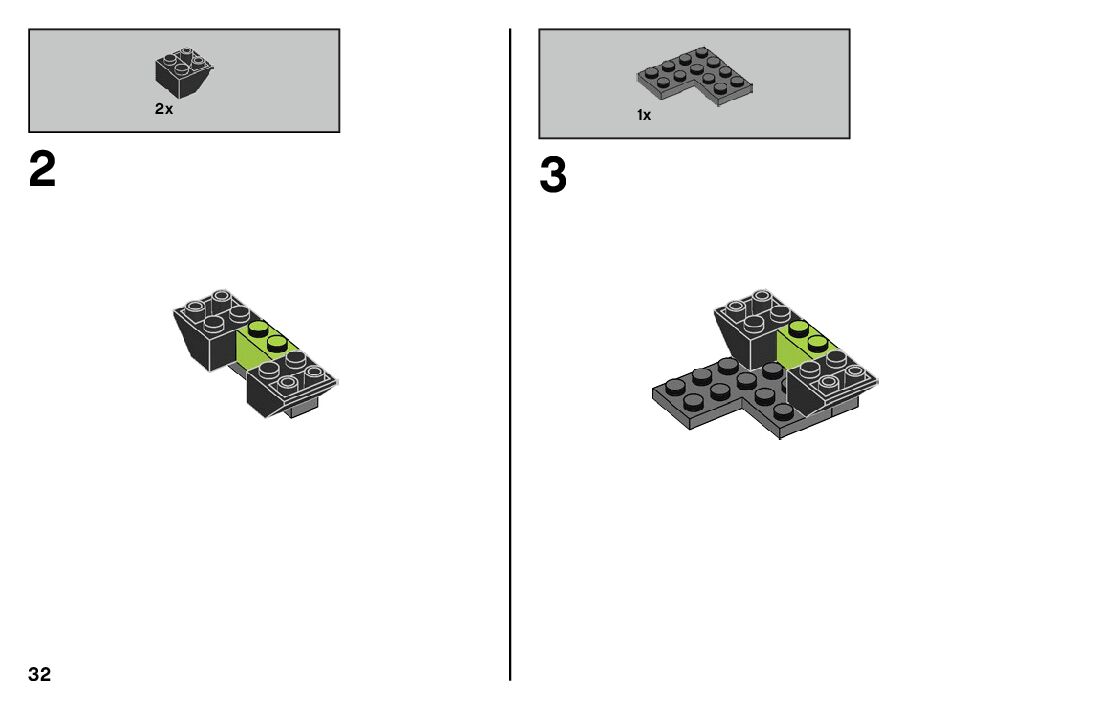 2x

2

1x

3

32