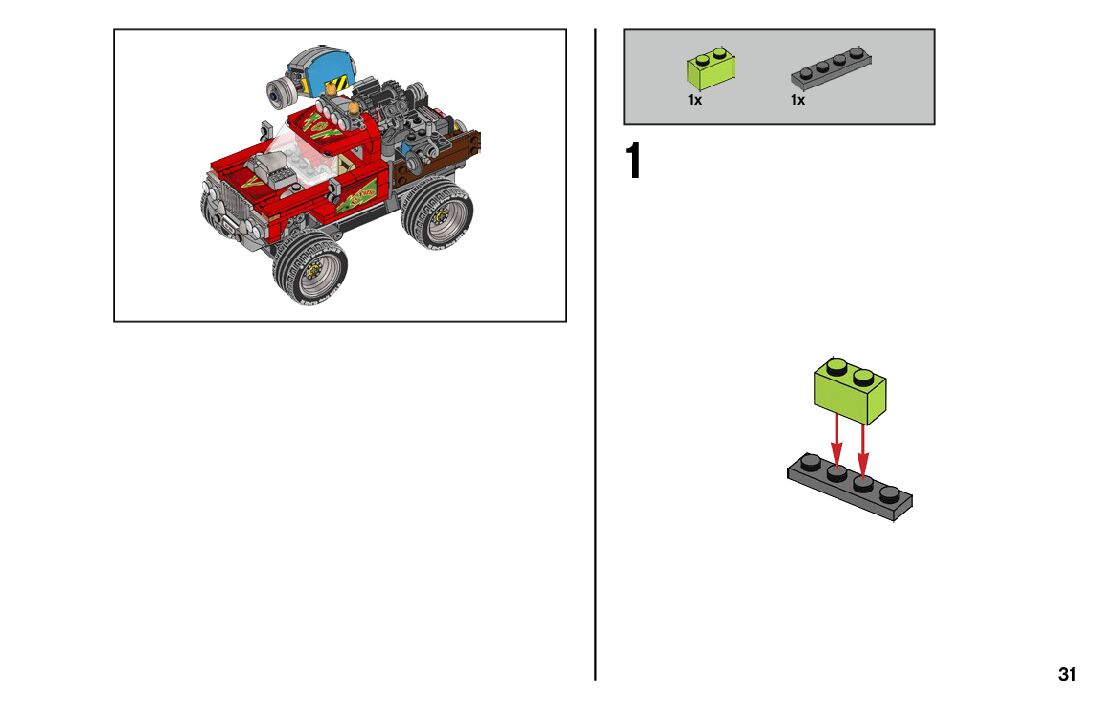 1x 1x

1

31