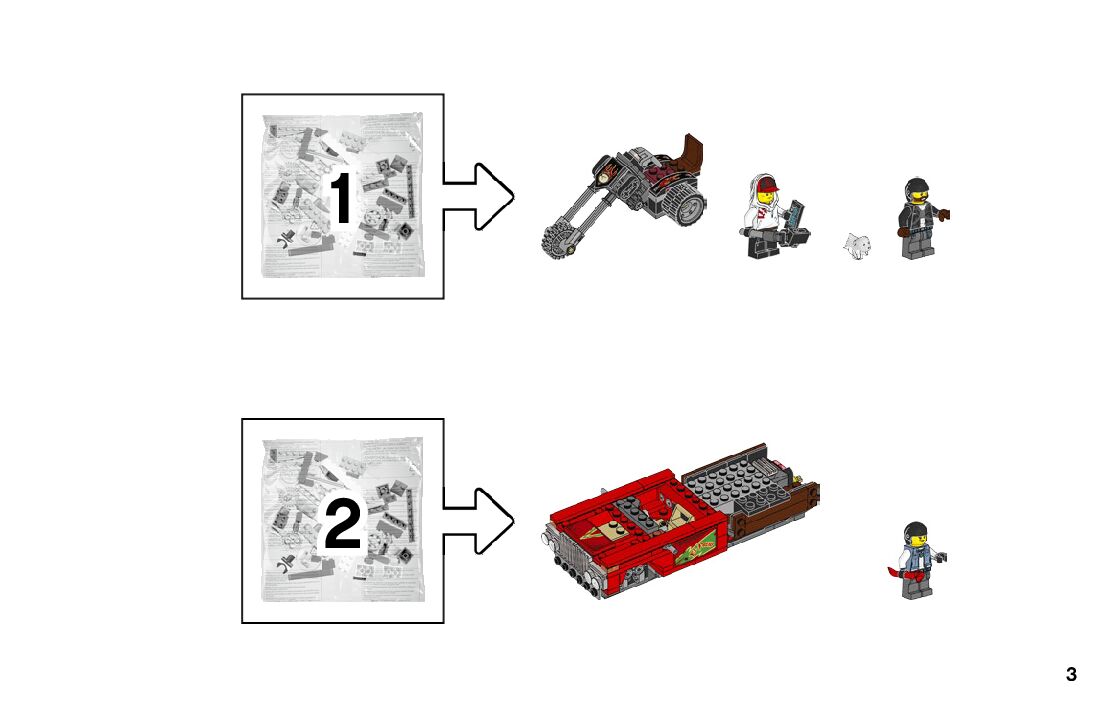 1

2

3