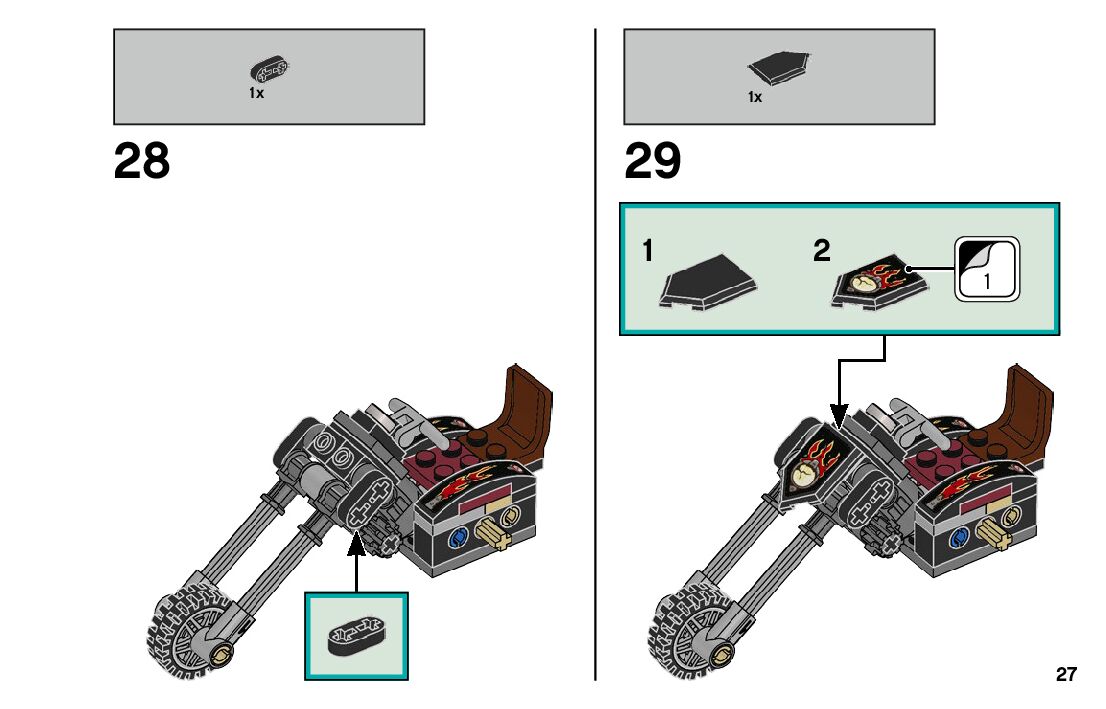 1x

28

1x

29

1

2

1

27