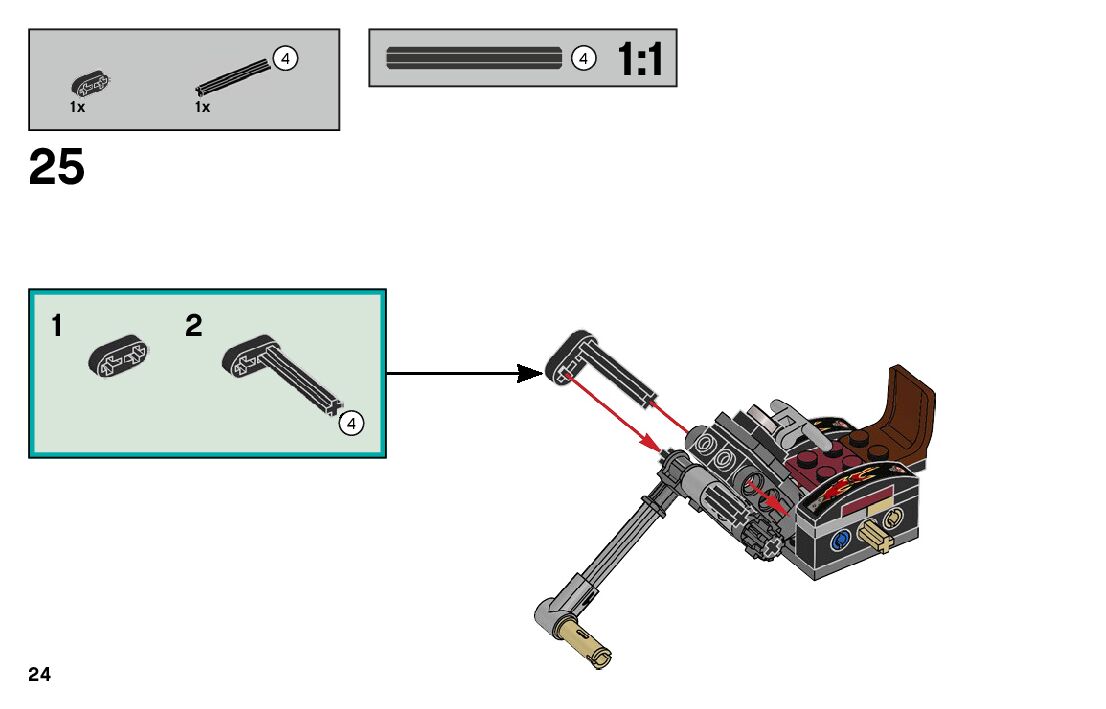 1x
4
1x

4
1:1

25

1
2
4

24