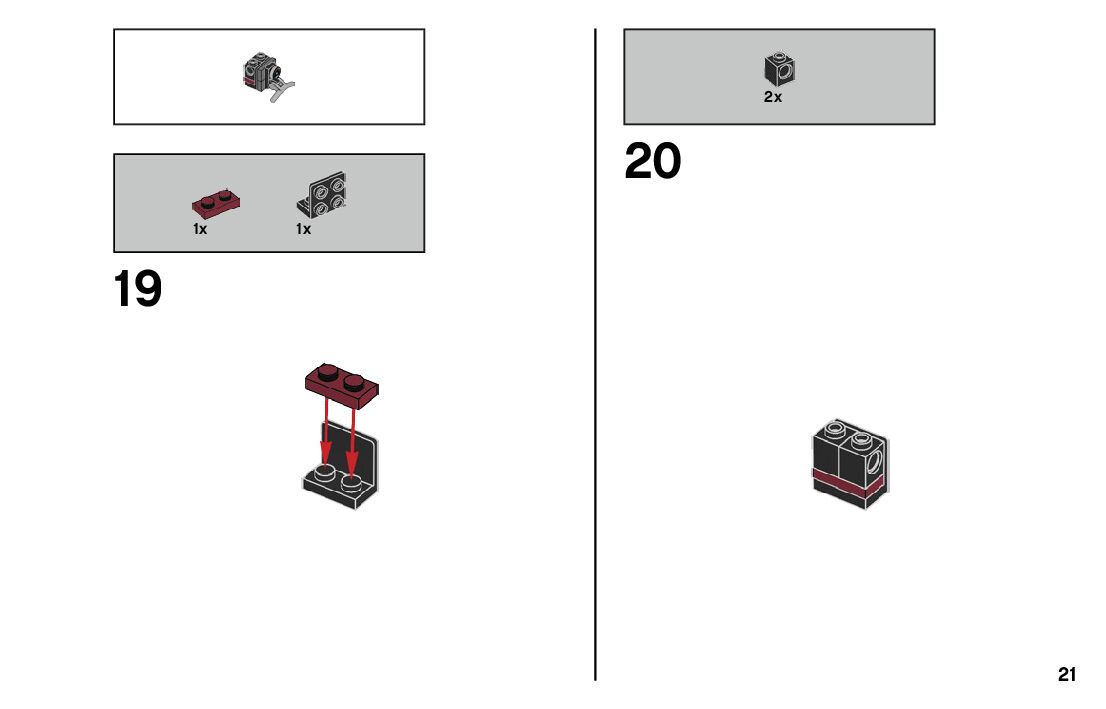 1x
1x

19

2x

20

21