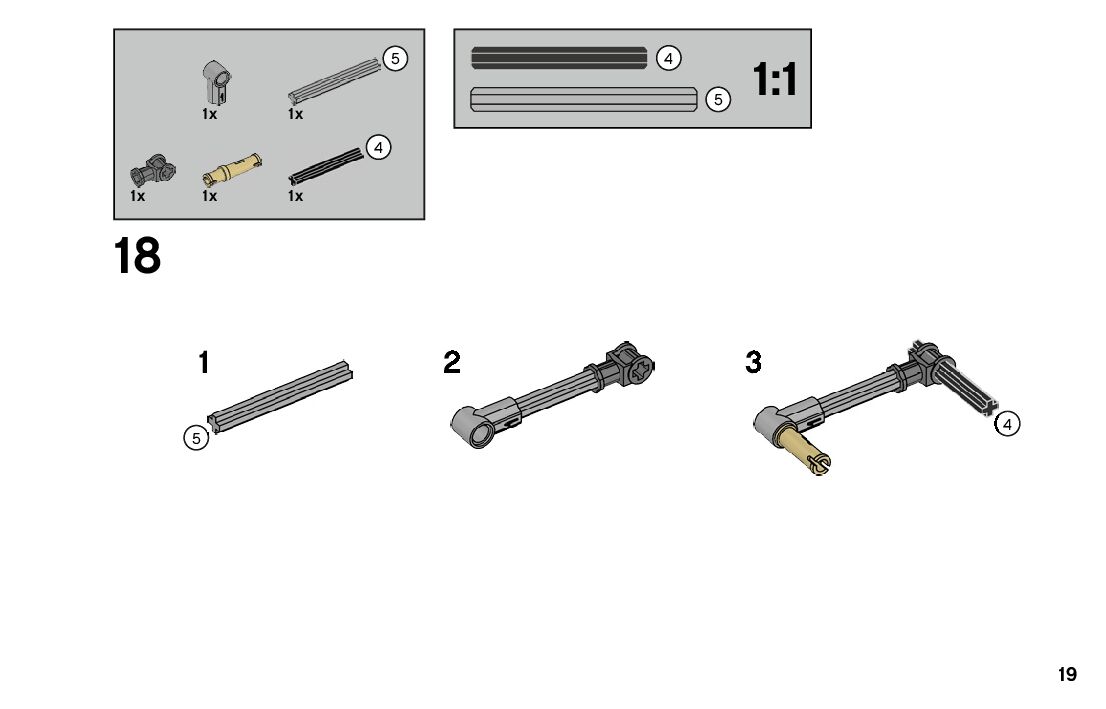 1x
5
1x
1x
1x
4
1x

4
5
1:1

18

1
5

2

3
4

19