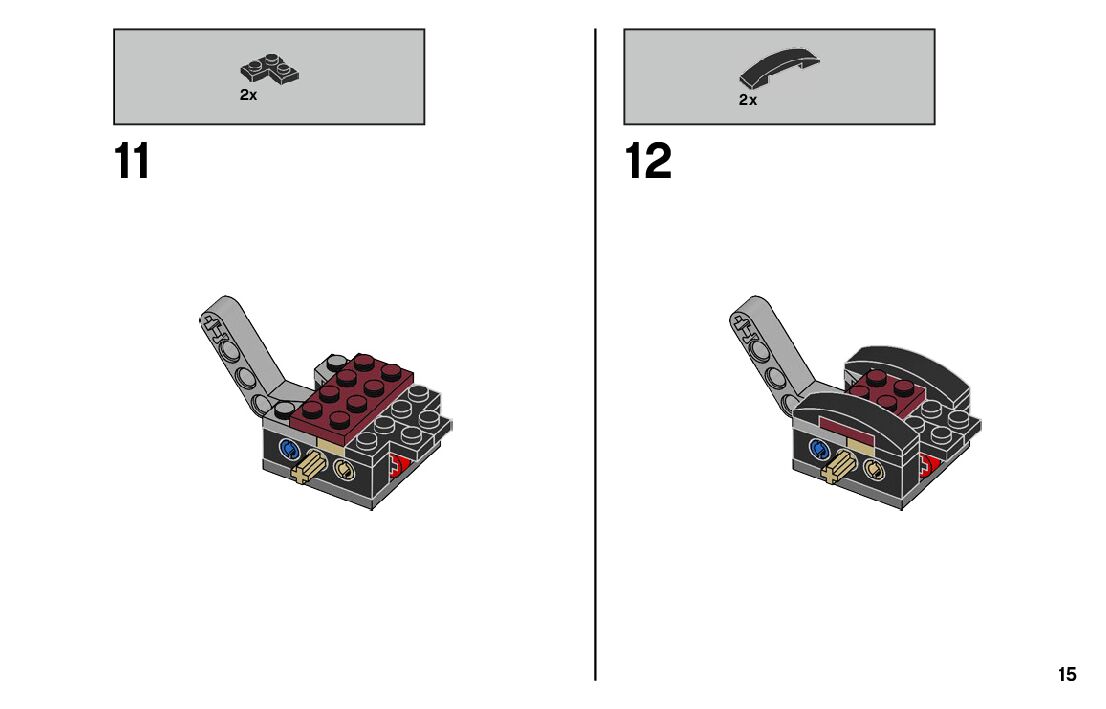 2x

11

2x

12

15