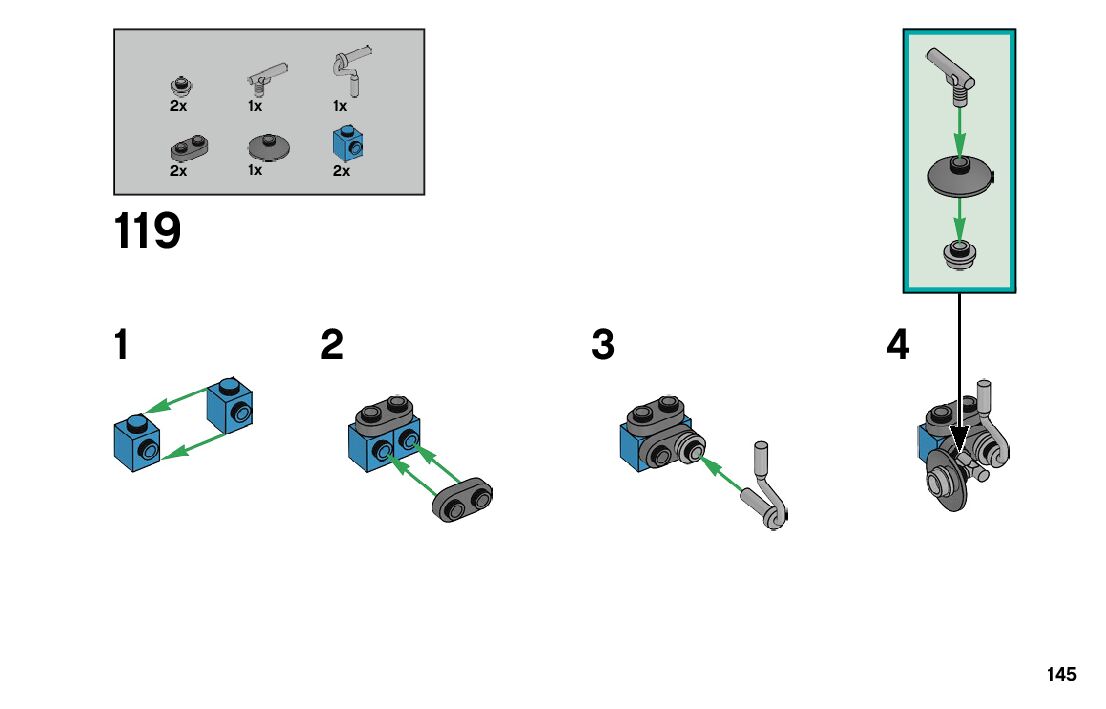 2x
1x
1x
2x
1x
2x

119

1

2

3

4

145