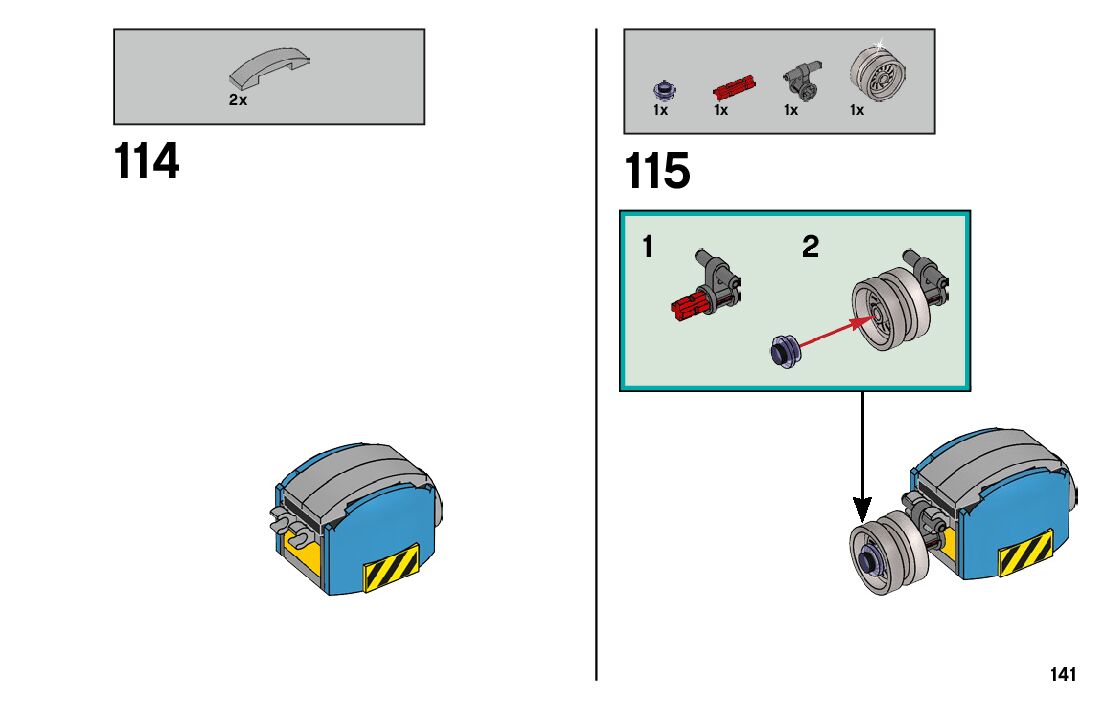 2x

114

1x 1x 1x 1x

115

1

2

141