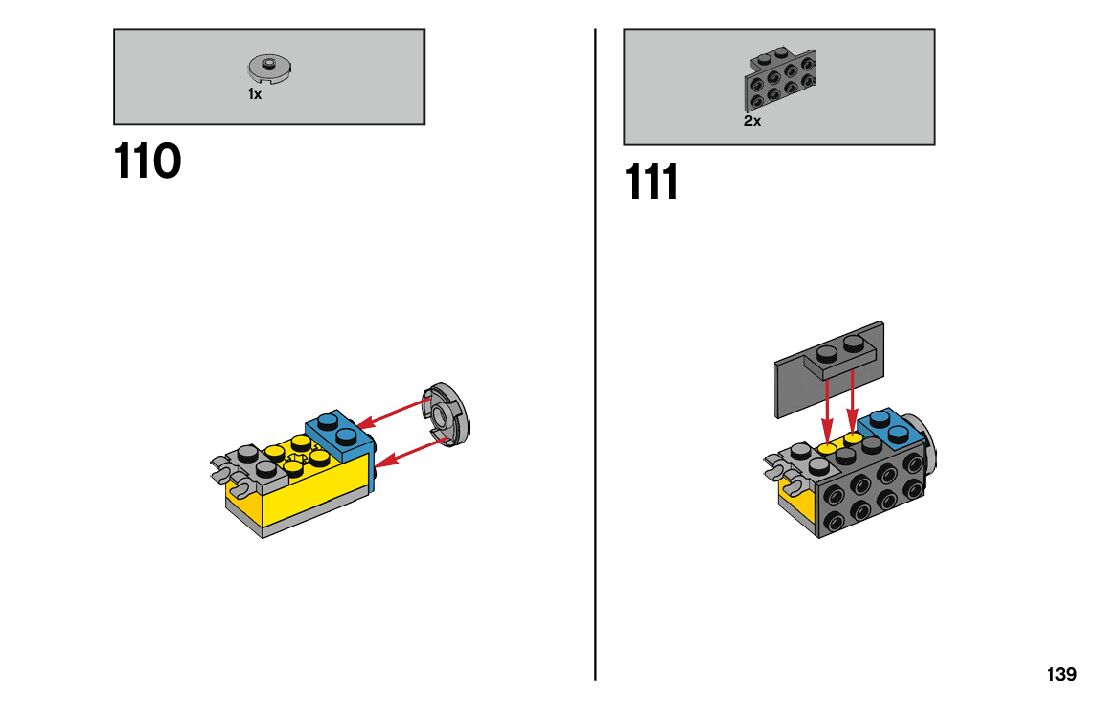 1x

110

2x

111

139