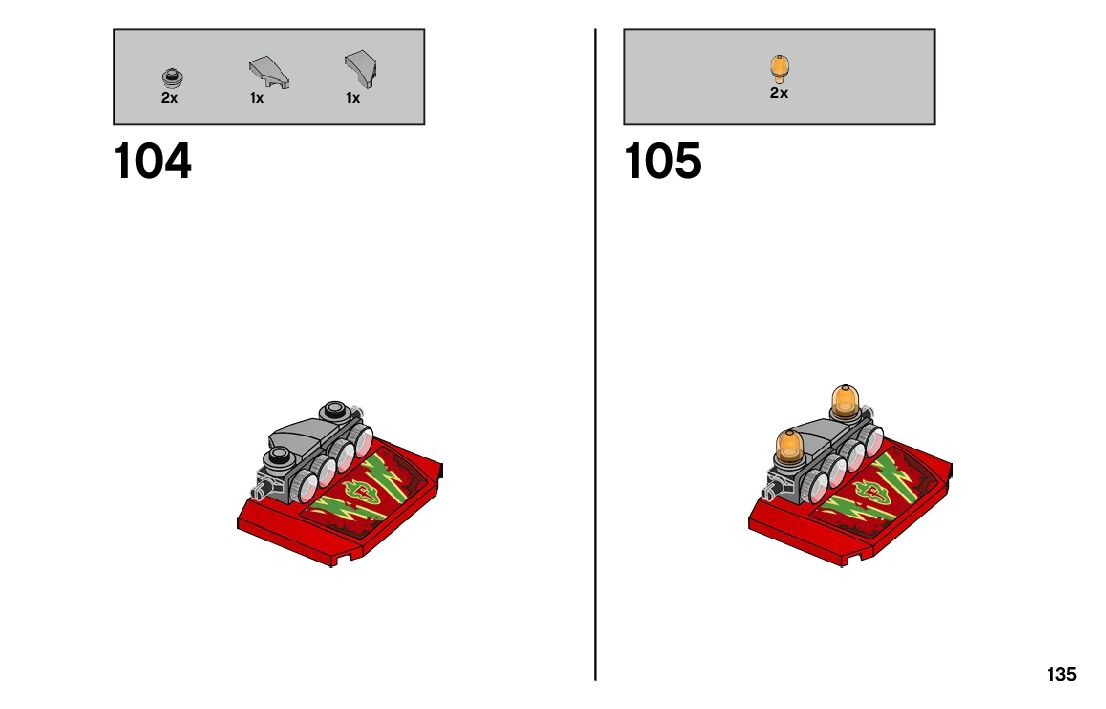 2x 1x 1x

104

2x

105

135