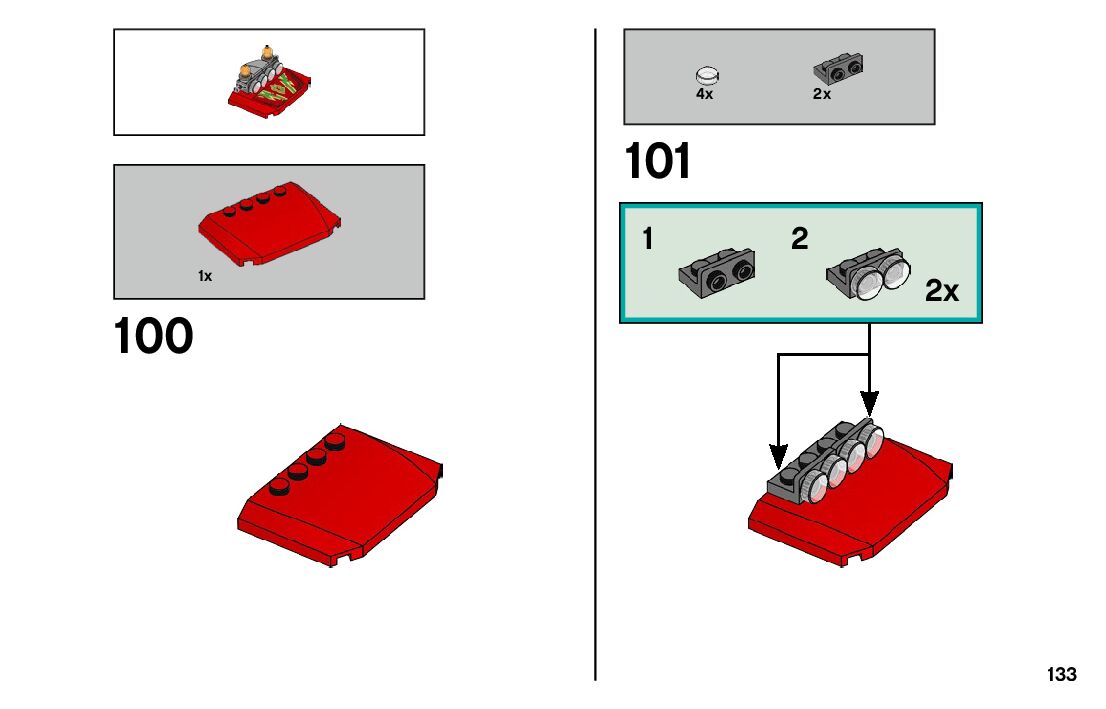 1x

100

4x 2x

101

1 2 2x

133