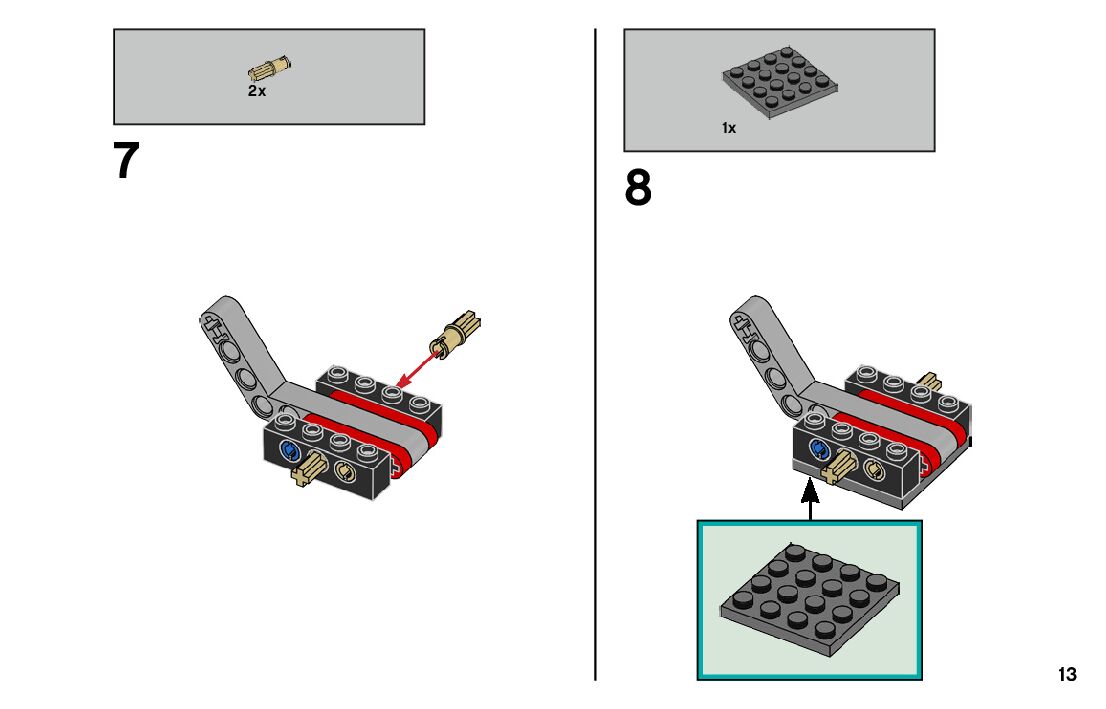 2x

7

1x

8

13