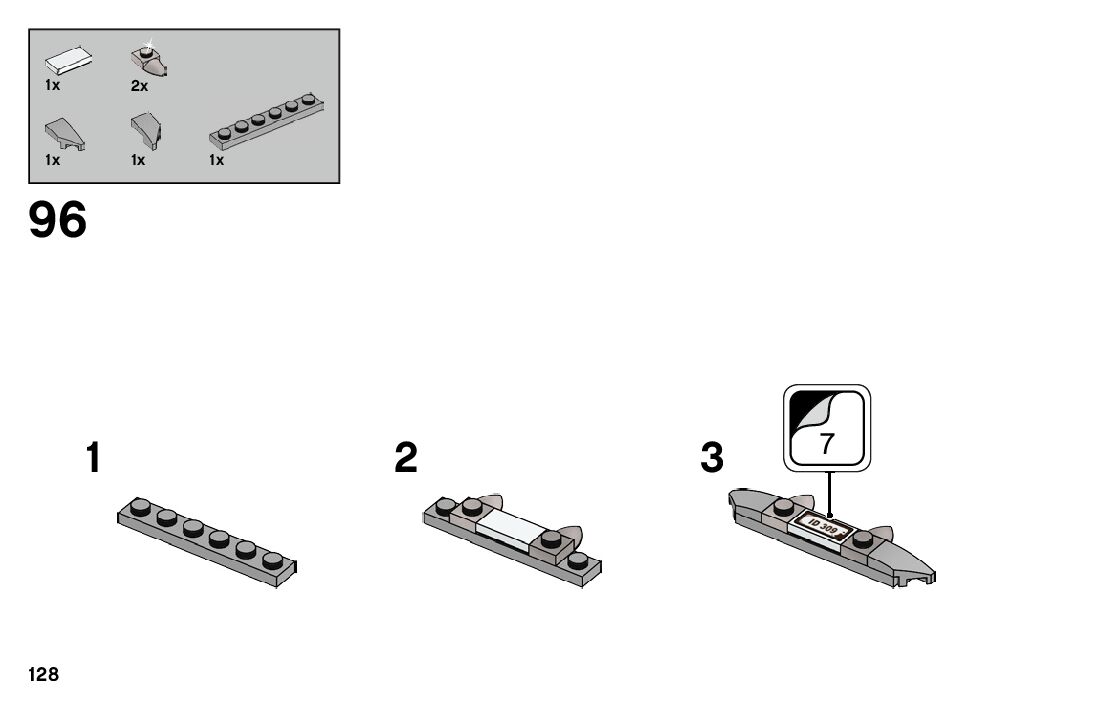 1x
2x
1x
1x
1x

96

1

2

3

7

ID 308

128