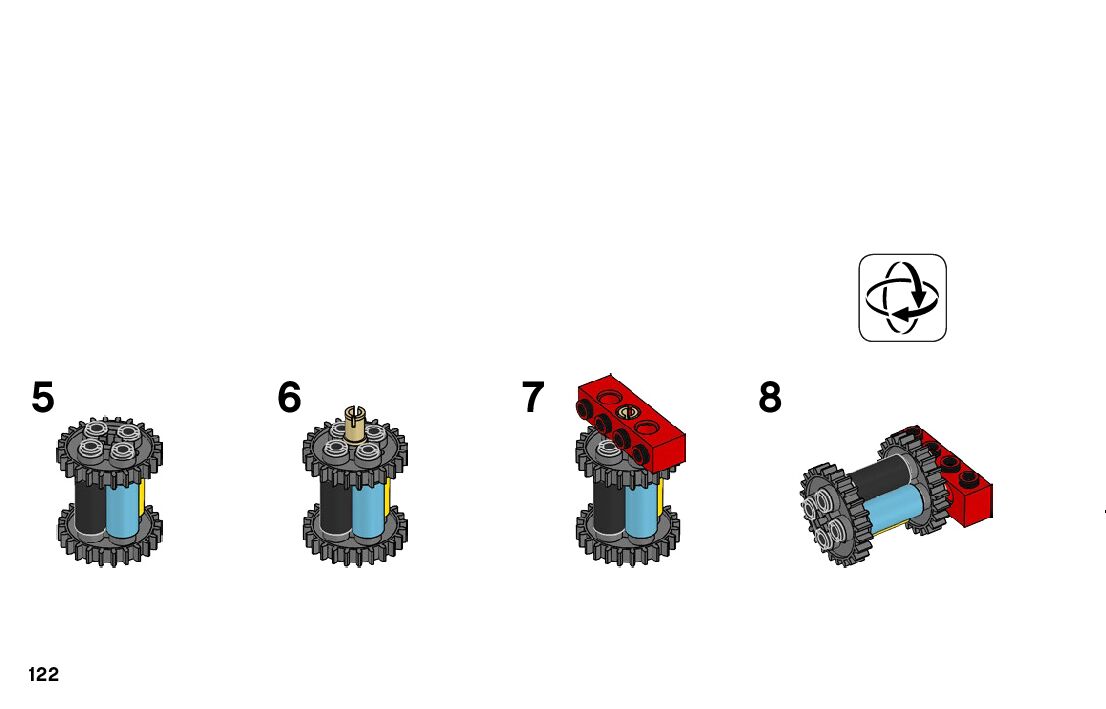 5

6

7

8

122