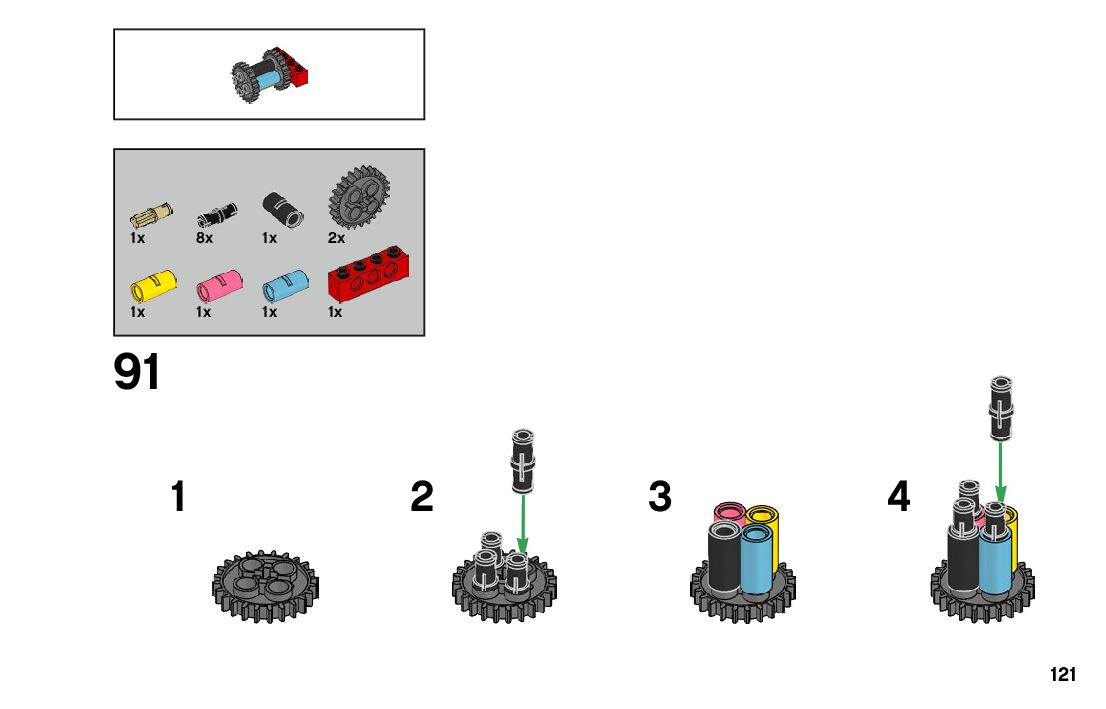 1x 8x 1x 2x

1x 1x 1x 1x

91

1

2

3

4

121