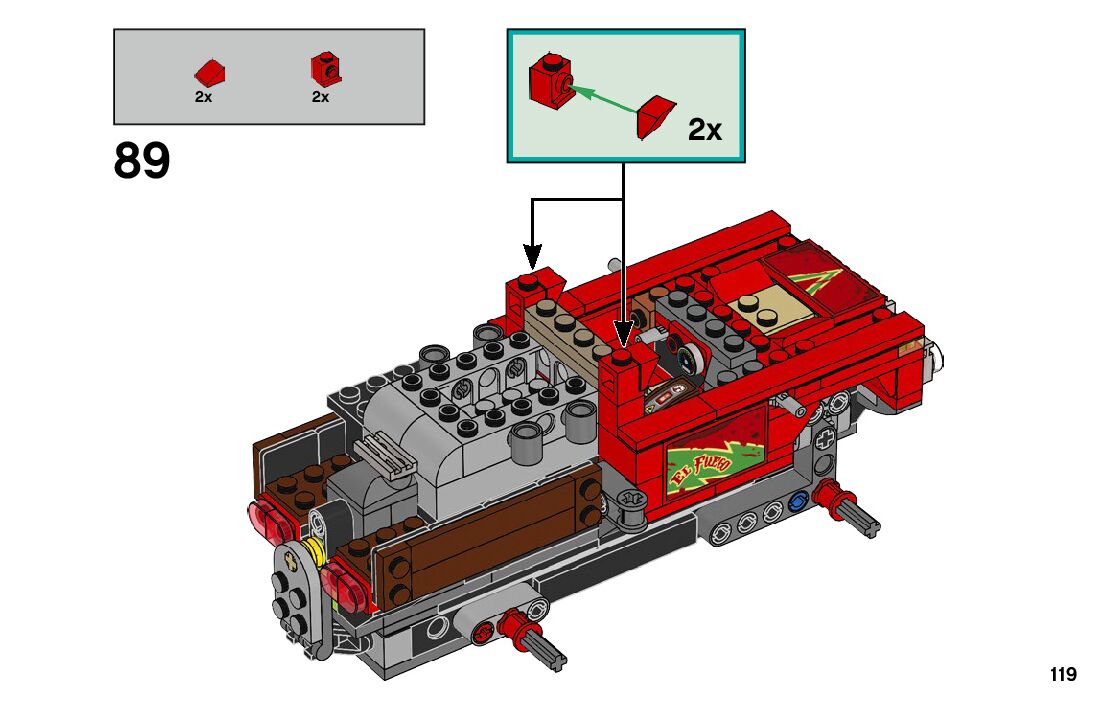 2x 2x

89

2x

EL FUEGO

119