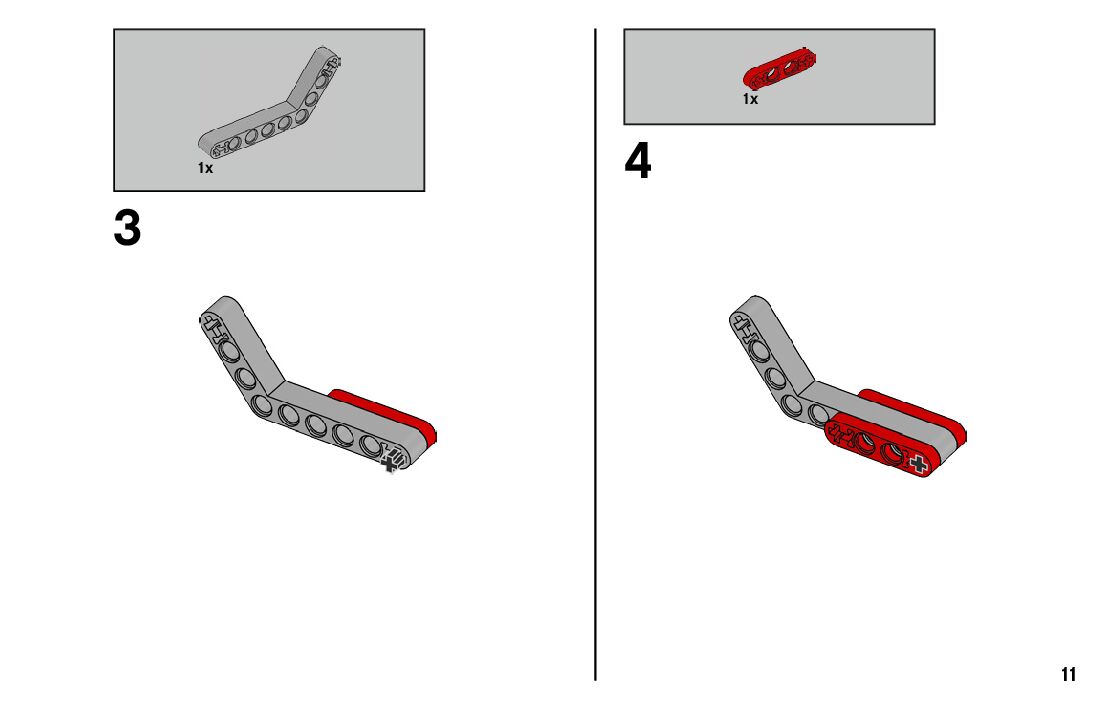 1x

3

1x

4

11