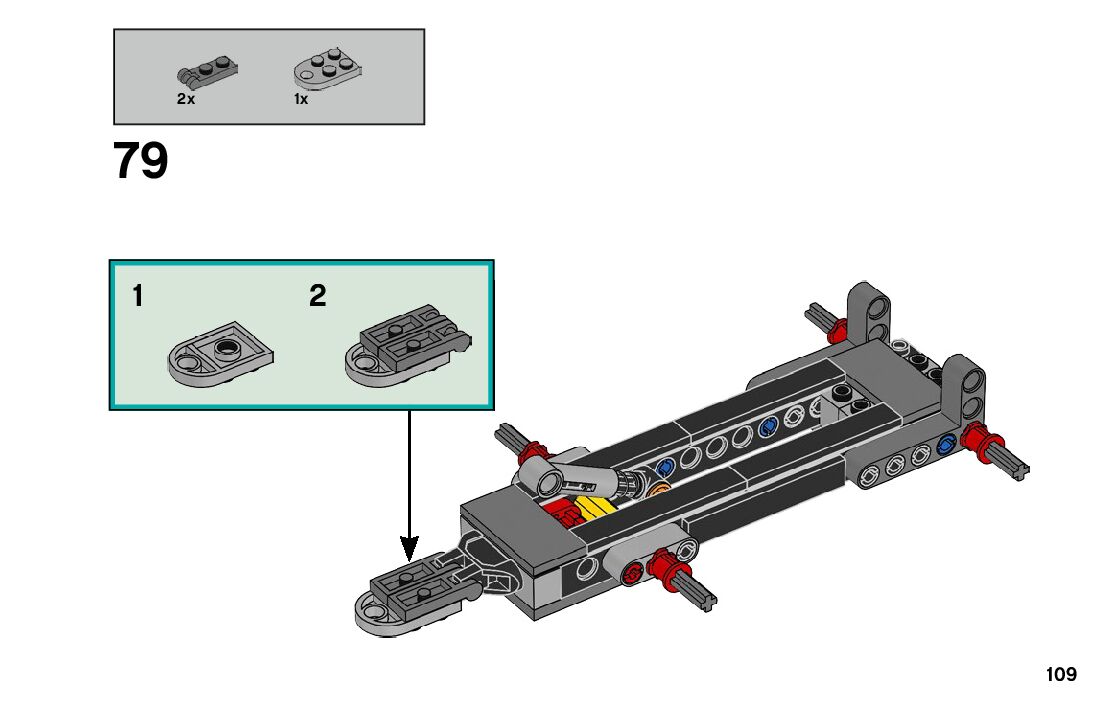 2x
1x

79

1
2

109