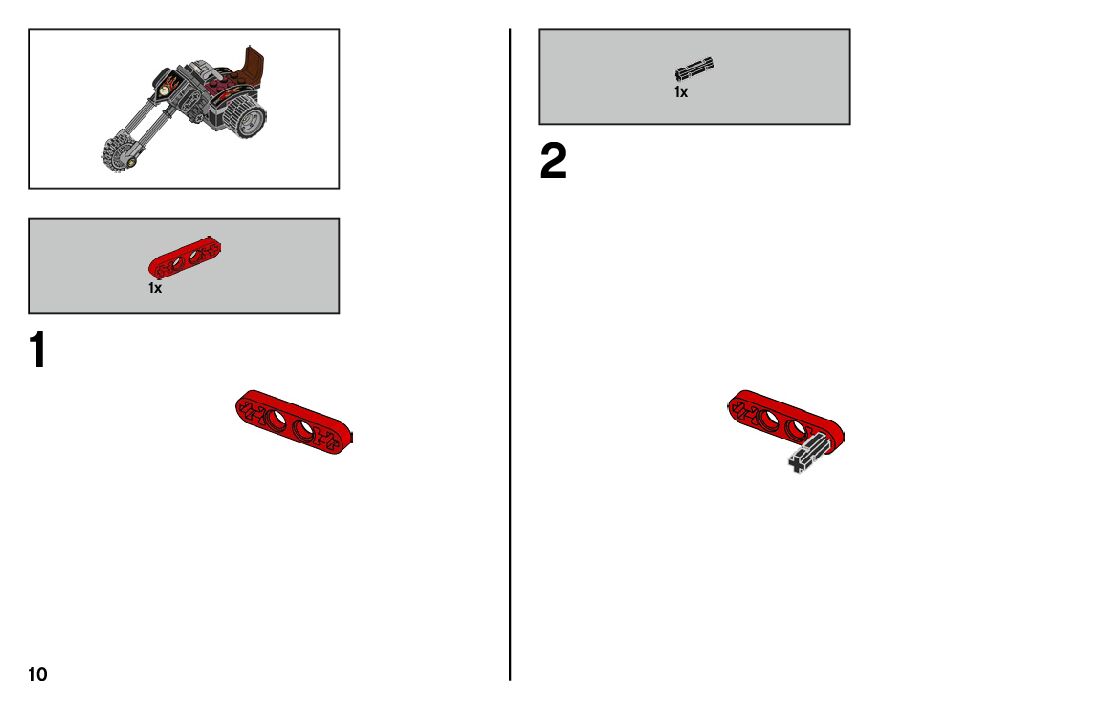 1x

1

10

1x

2