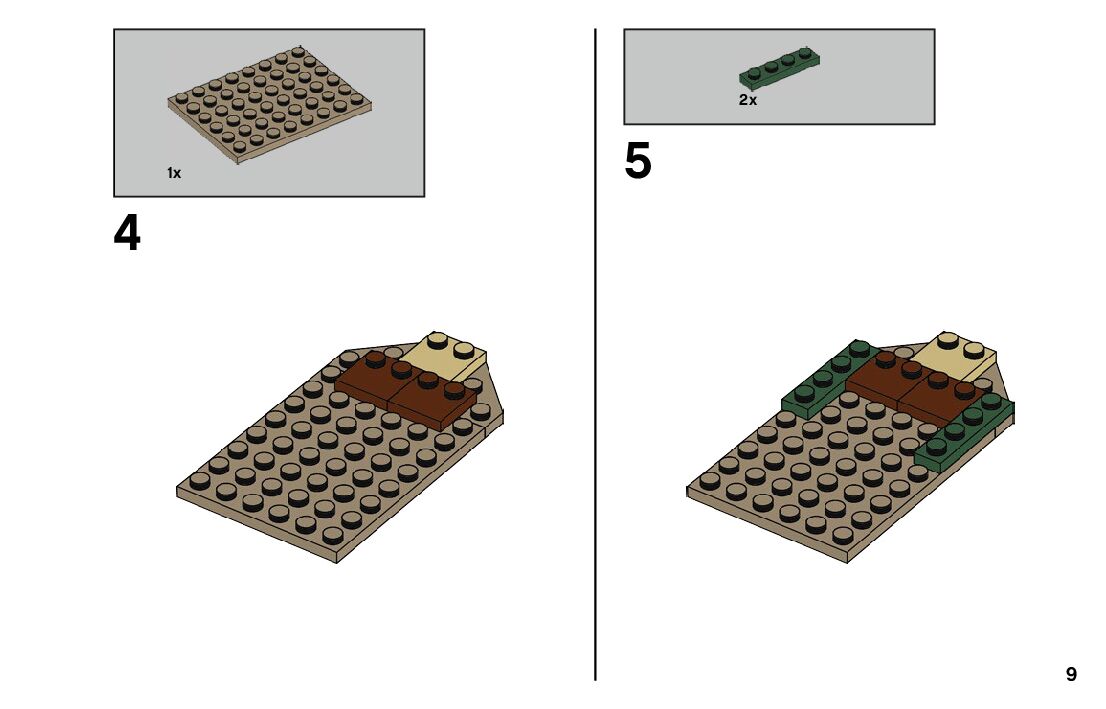 1x

4

2x

5

9