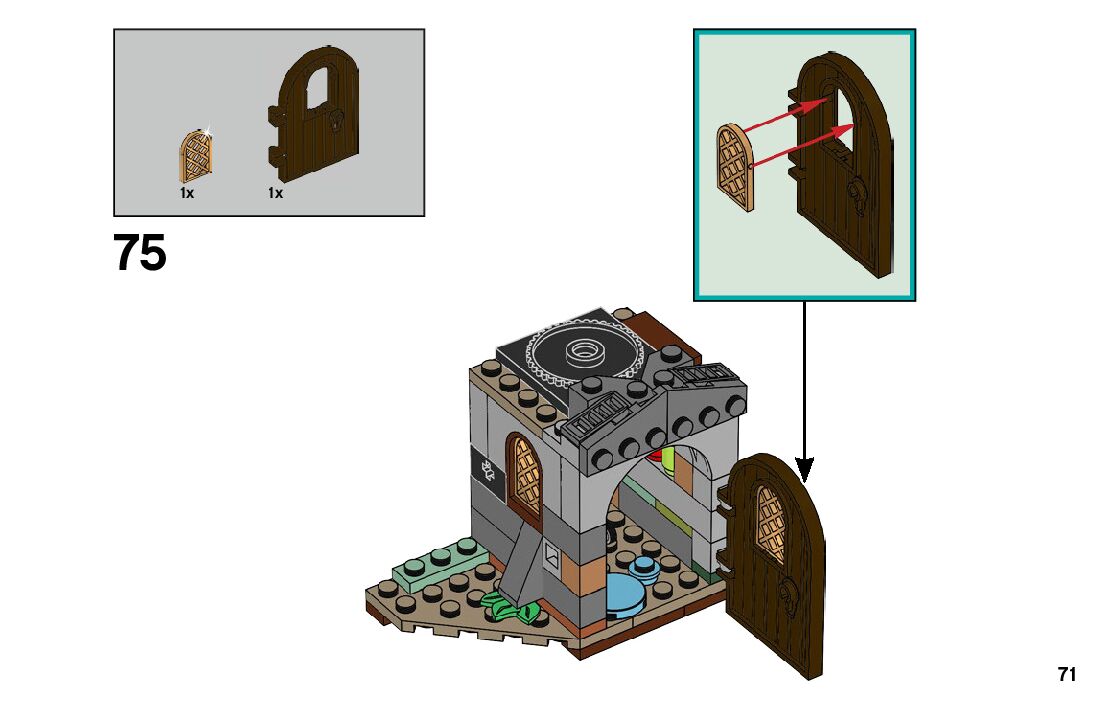 1x 1x

75

71