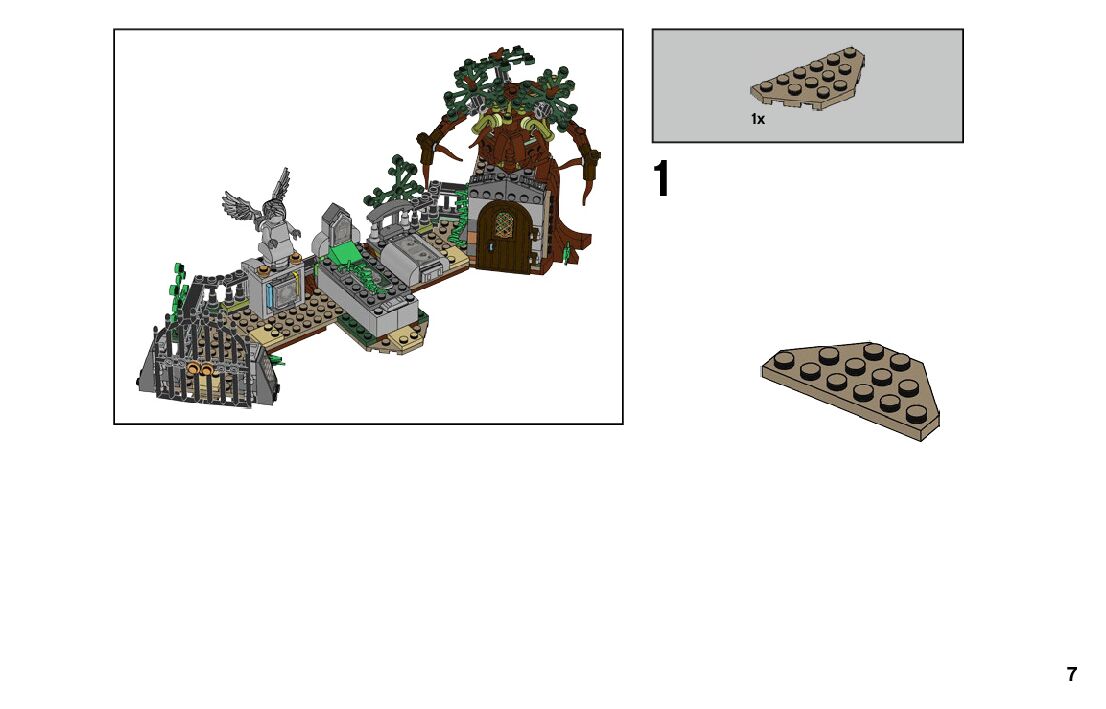 1x

1

7