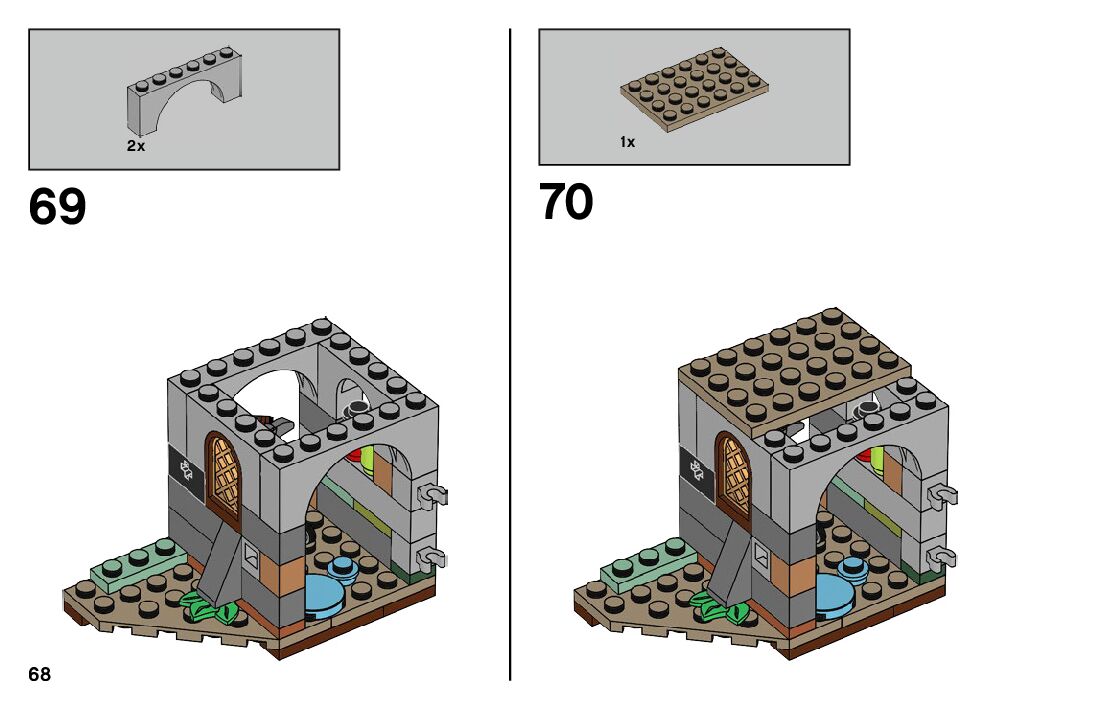 2x

69

1x

70

68