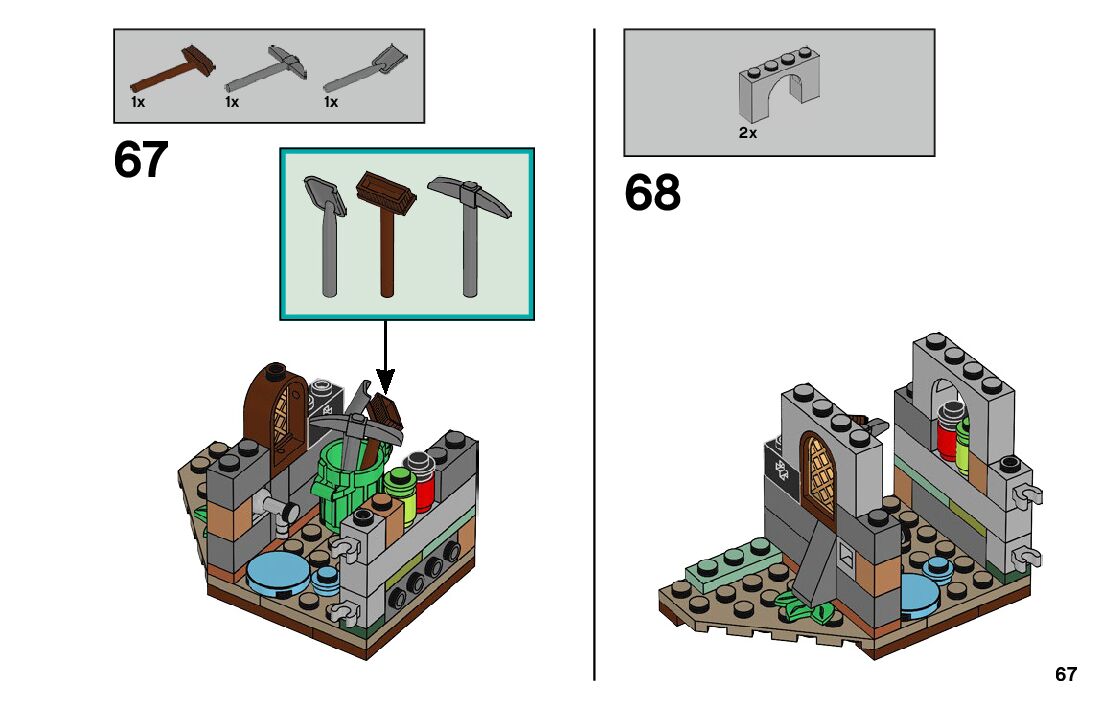 1x 1x 1x

67

2x

68

67