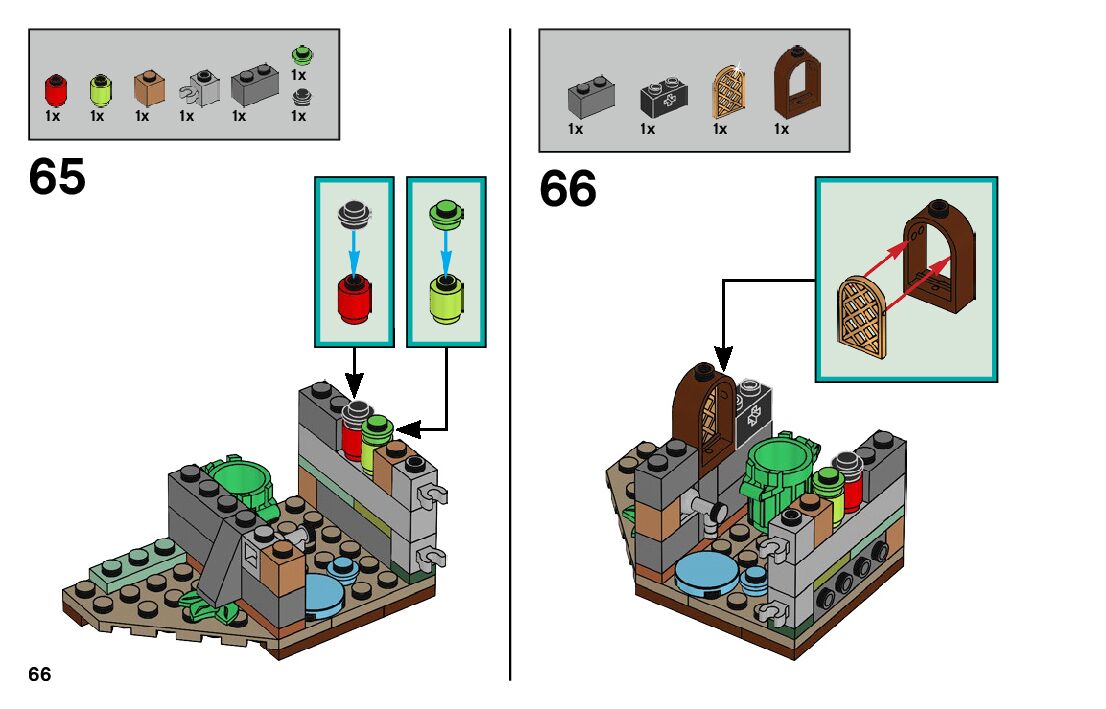 1x 1x 1x 1x 1x 1x 1x

65

1x 1x 1x 1x

66

66