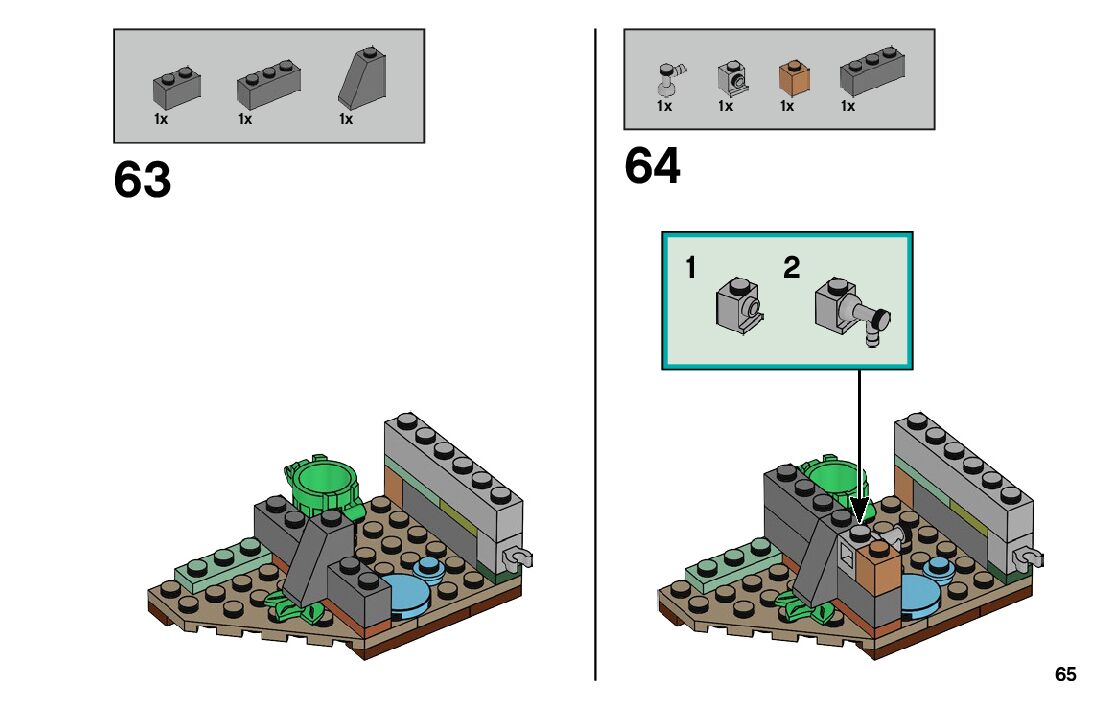 1x 1x 1x

63

1x 1x 1x 1x

64

1 2

65