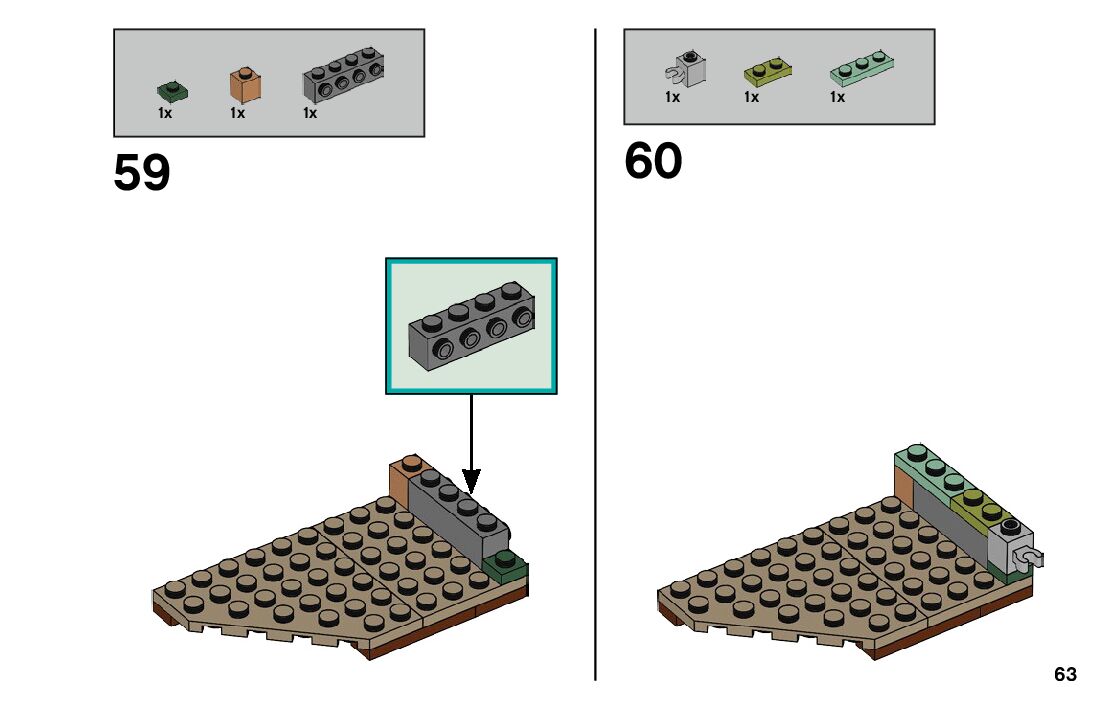 1x 1x 1x

59

1x 1x 1x

60

63