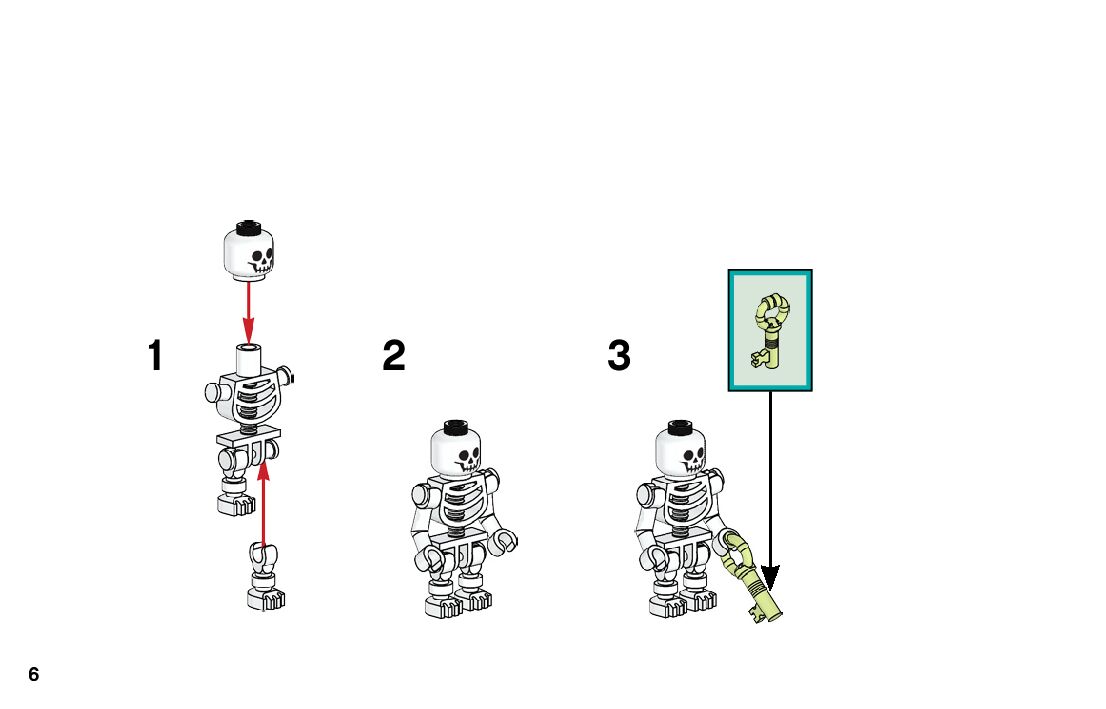 1

2

3

6