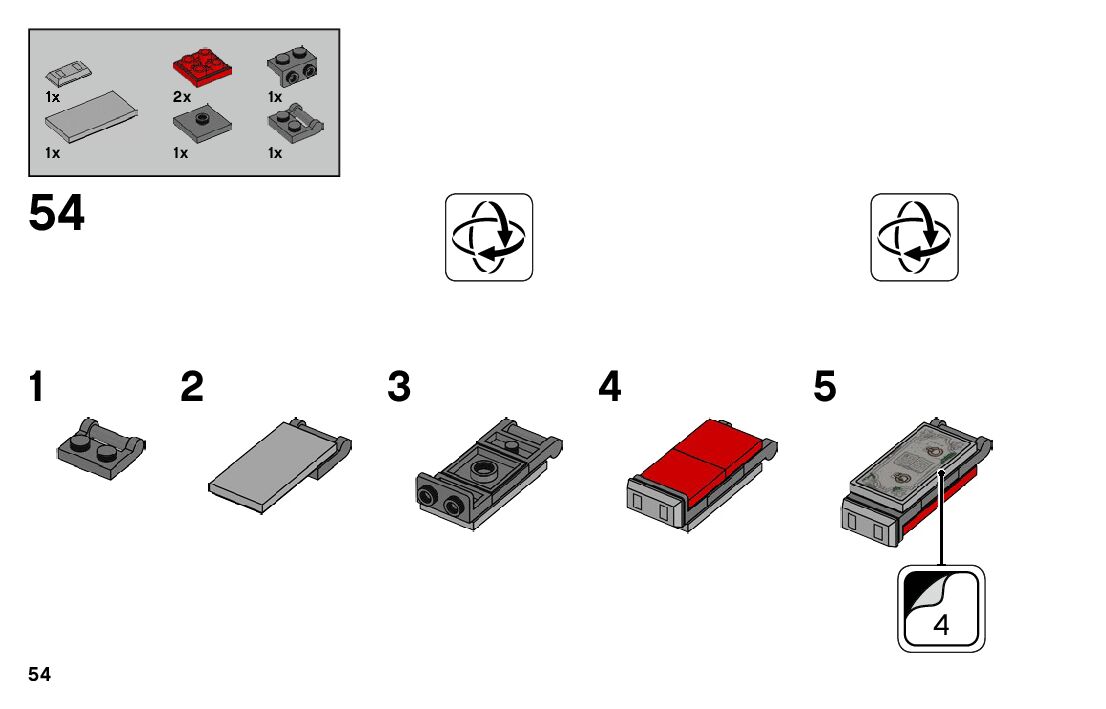 1x
2x
1x
1x
1x
1x

54

1
2
3
4
5

4

54