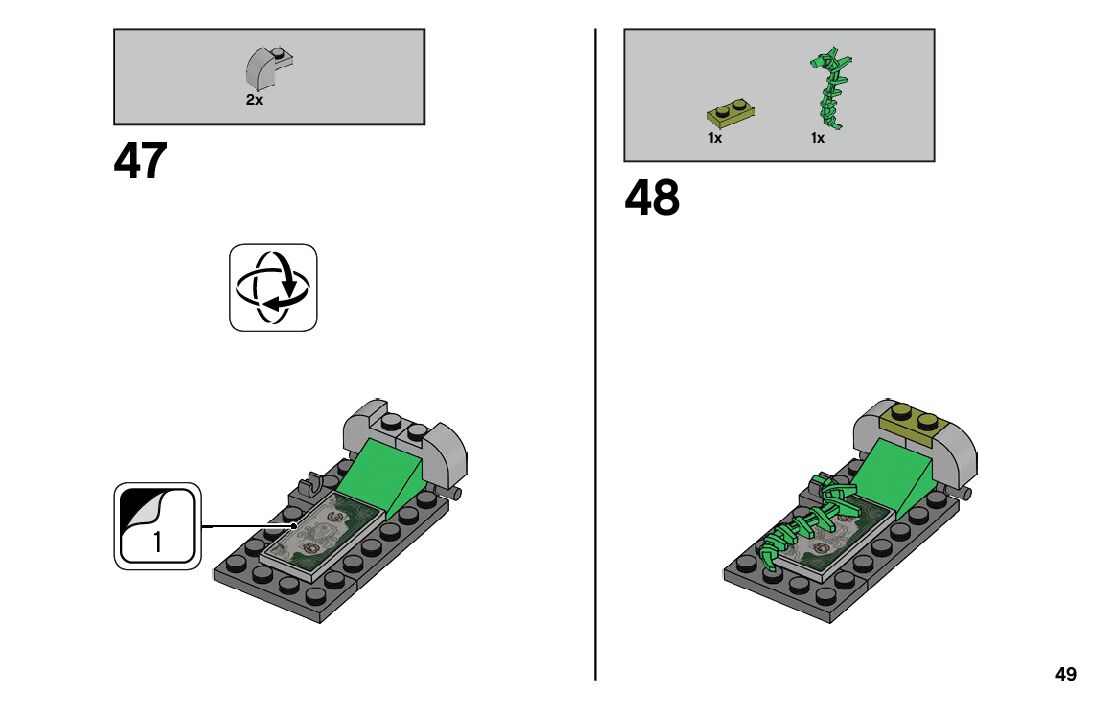 2x

47

1

1x 1x

48

49