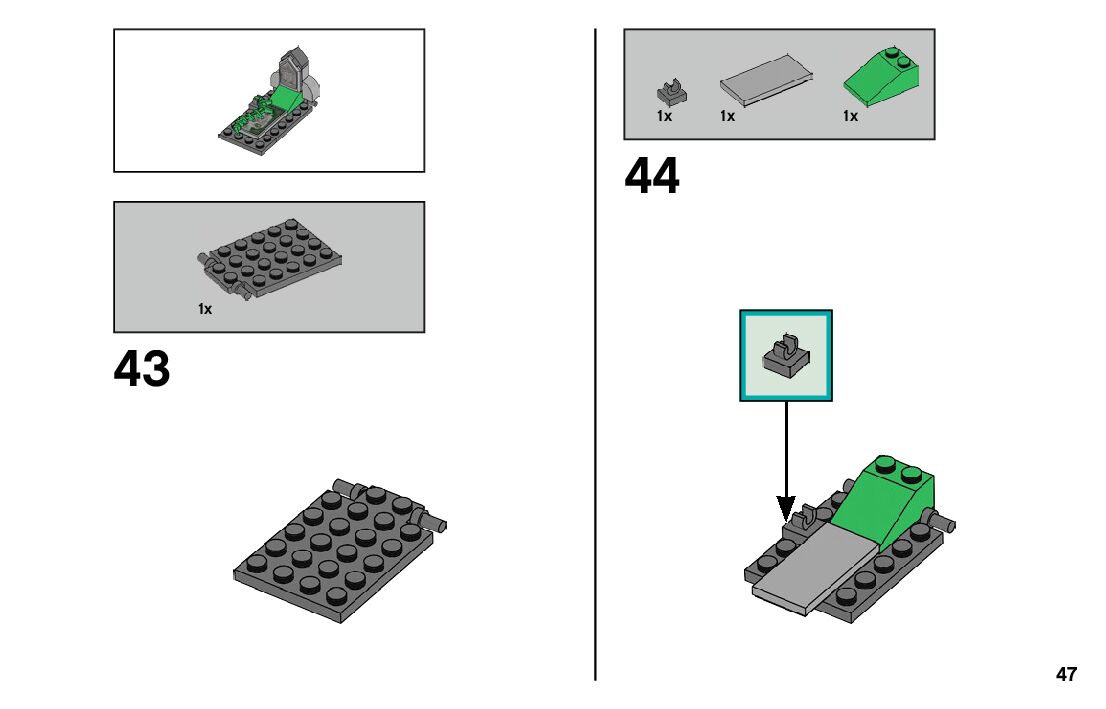 1x

43

1x 1x 1x

44

47