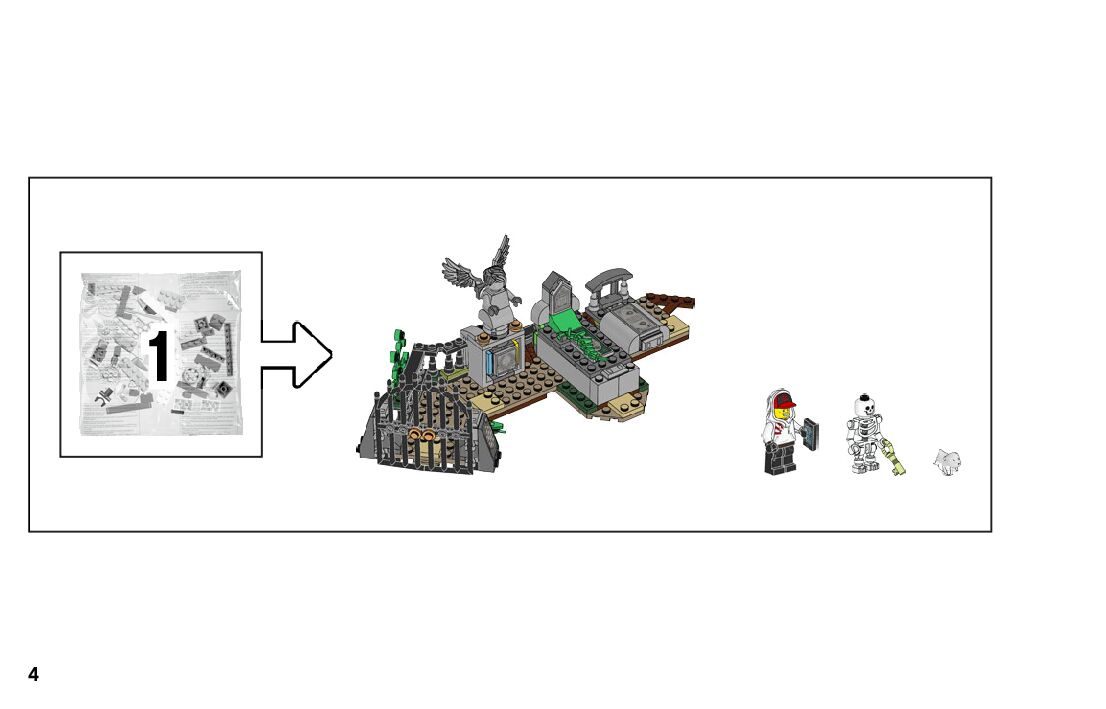 1

4