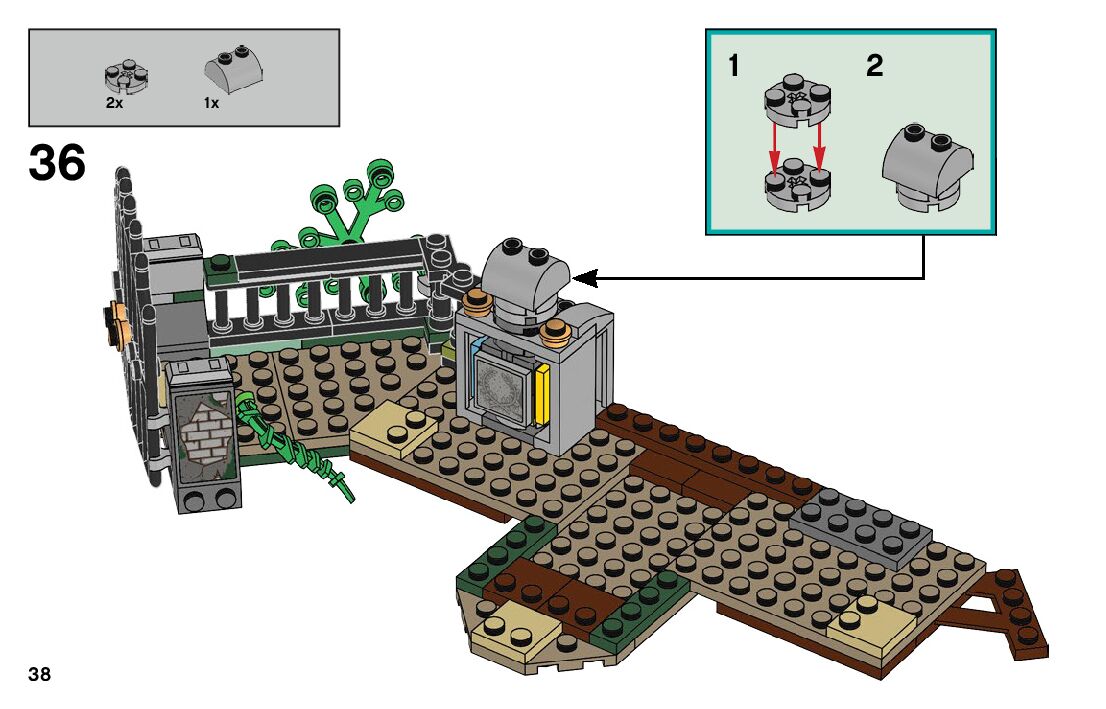 2x

1x

36

1

2

38