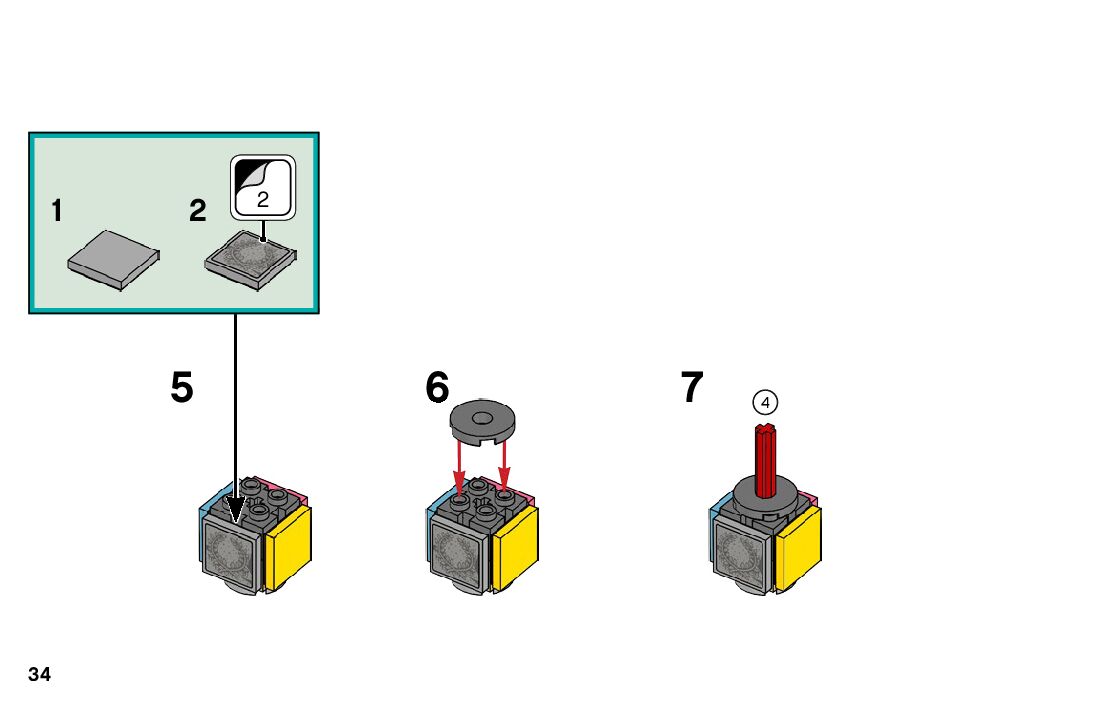 1

2

2

5

6

7

4

34