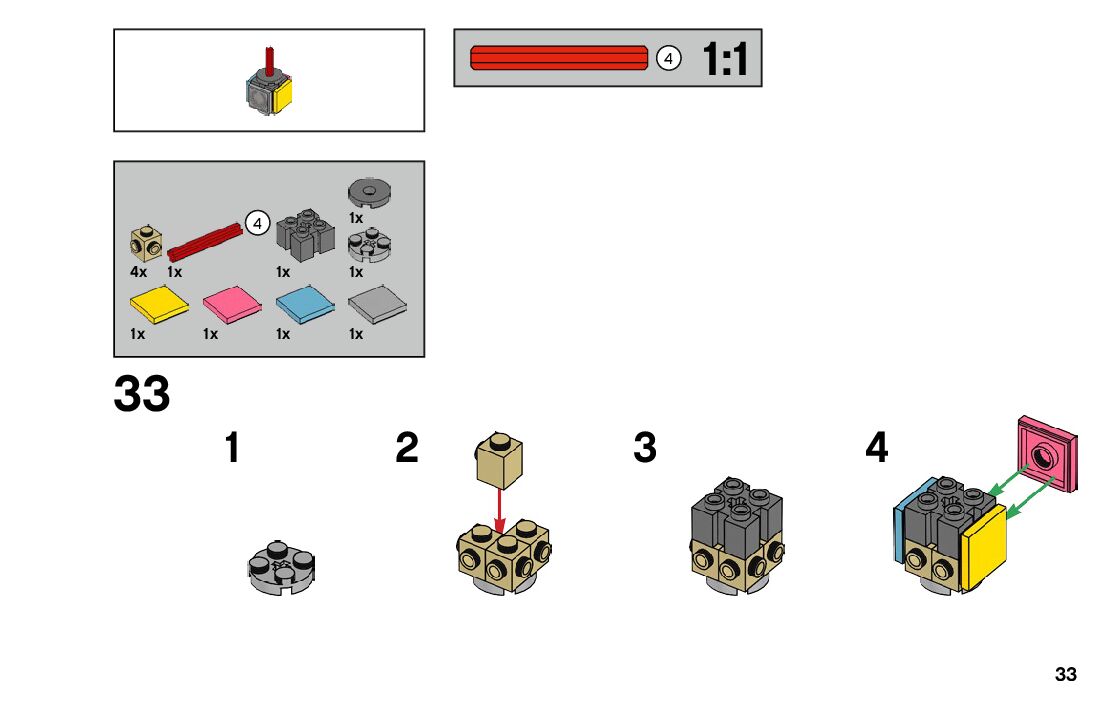 4 1:1

4
1x
4x 1x 1x 1x
1x 1x 1x 1x

33

1 2 3 4

33