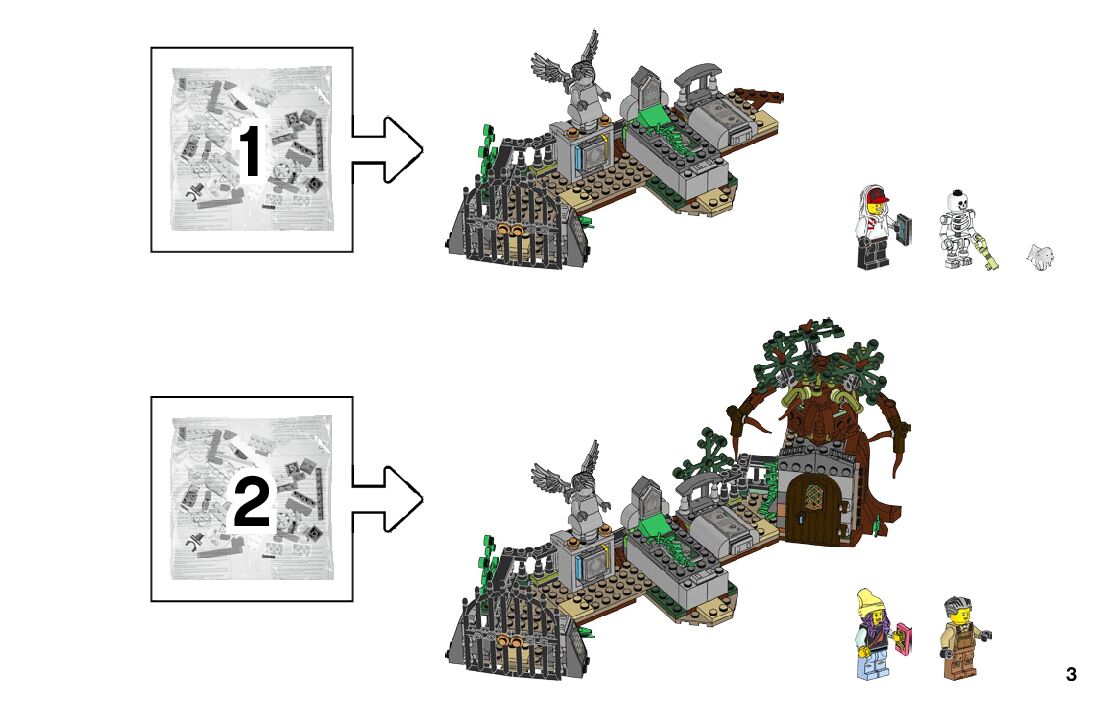 1

2

3