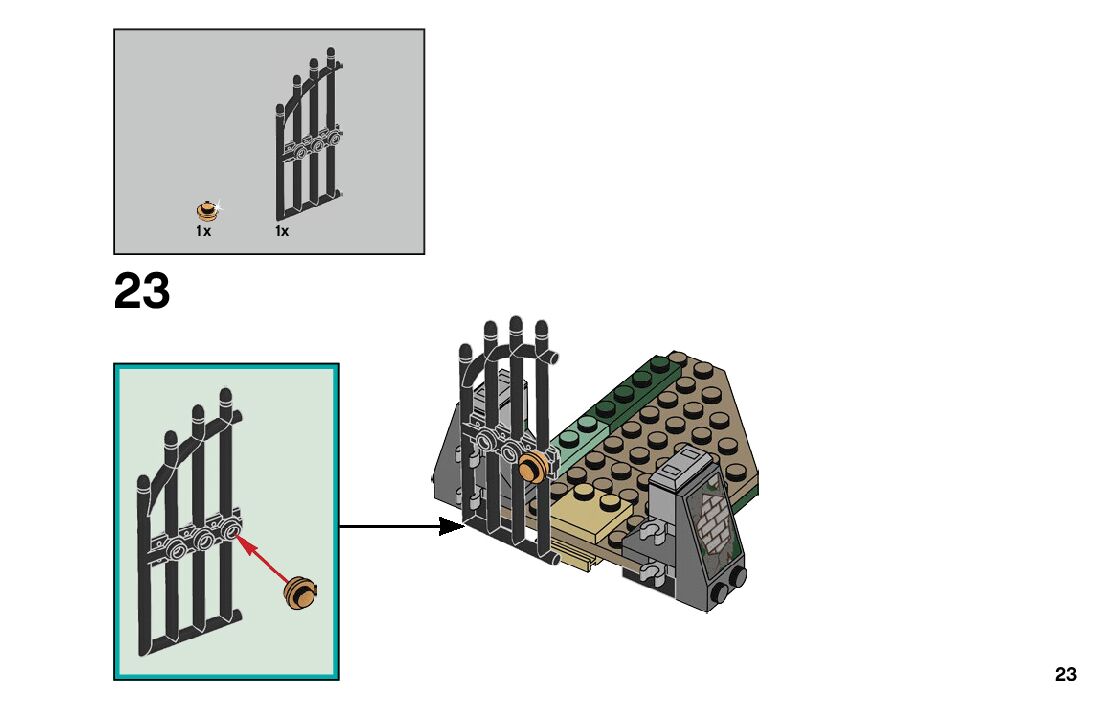 1x 1x

23

23